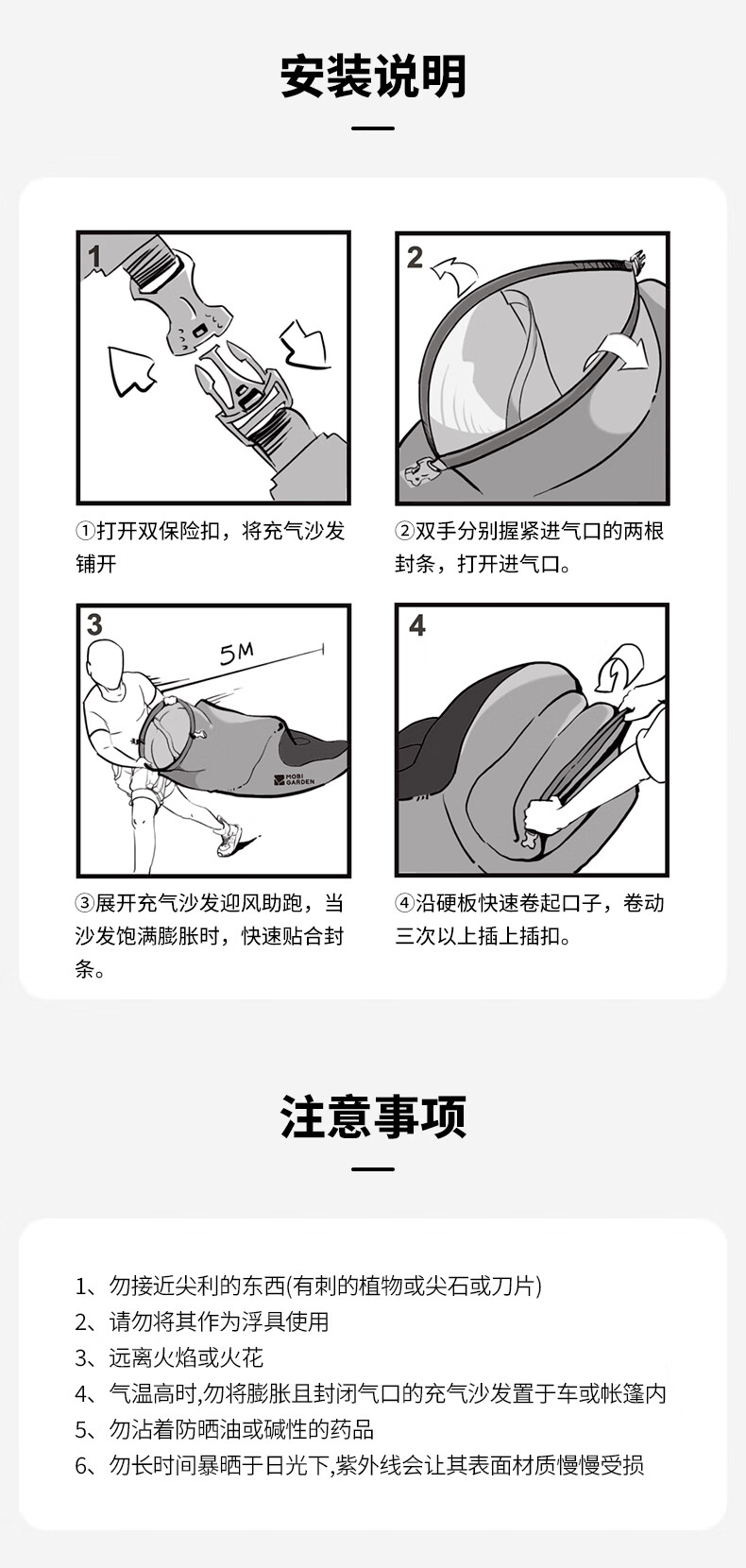 安装说明

1

①打开双保险扣，将充气沙发铺开

2

②双手分别握紧进气口的两根封条，打开进气口。

3

5M

MOBI GARDEN

③展开充气沙发迎风助跑，当沙发饱满膨胀时，快速贴合封条。

4

④沿硬板快速卷起口子，卷动三次以上插上插扣。

注意事项

1、勿接近尖利的东西(有刺的植物或尖石或刀片)
2、请勿将其作为浮具使用
3、远离火焰或火花
4、气温高时,勿将膨胀且封闭气口的充气沙发置于车或帐篷内
5、勿沾着防晒油或碱性的药品
6、勿长时间暴晒于日光下,紫外线会让其表面材质慢慢受损