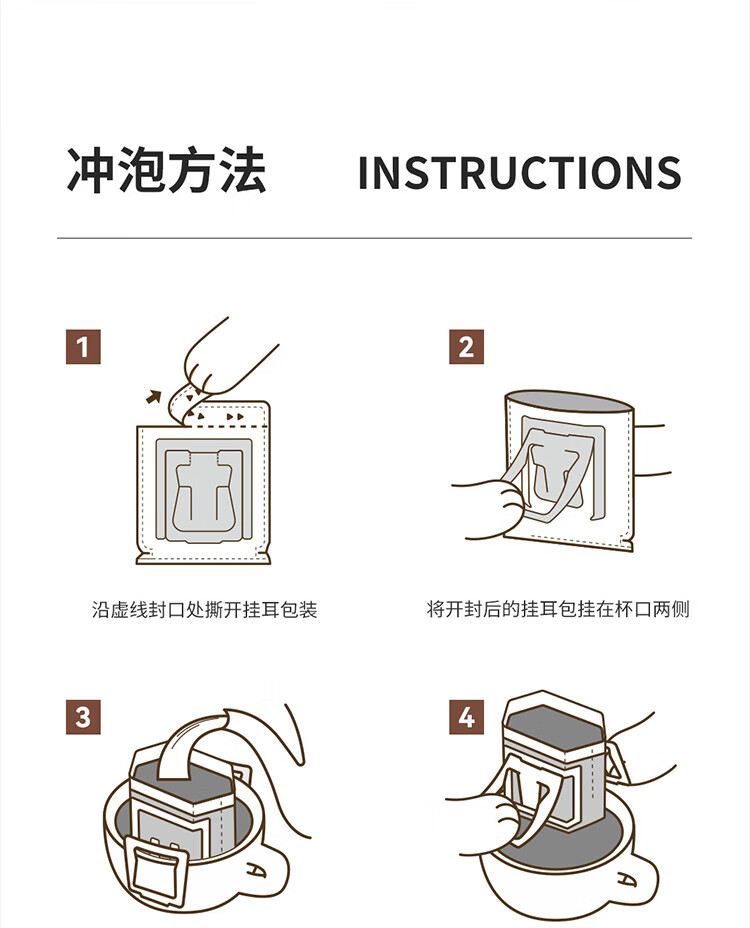 冲泡方法 INSTRUCTIONS

1

沿虚线封口处撕开挂耳包装

2

将开封后的挂耳包挂在杯口两侧

3

4