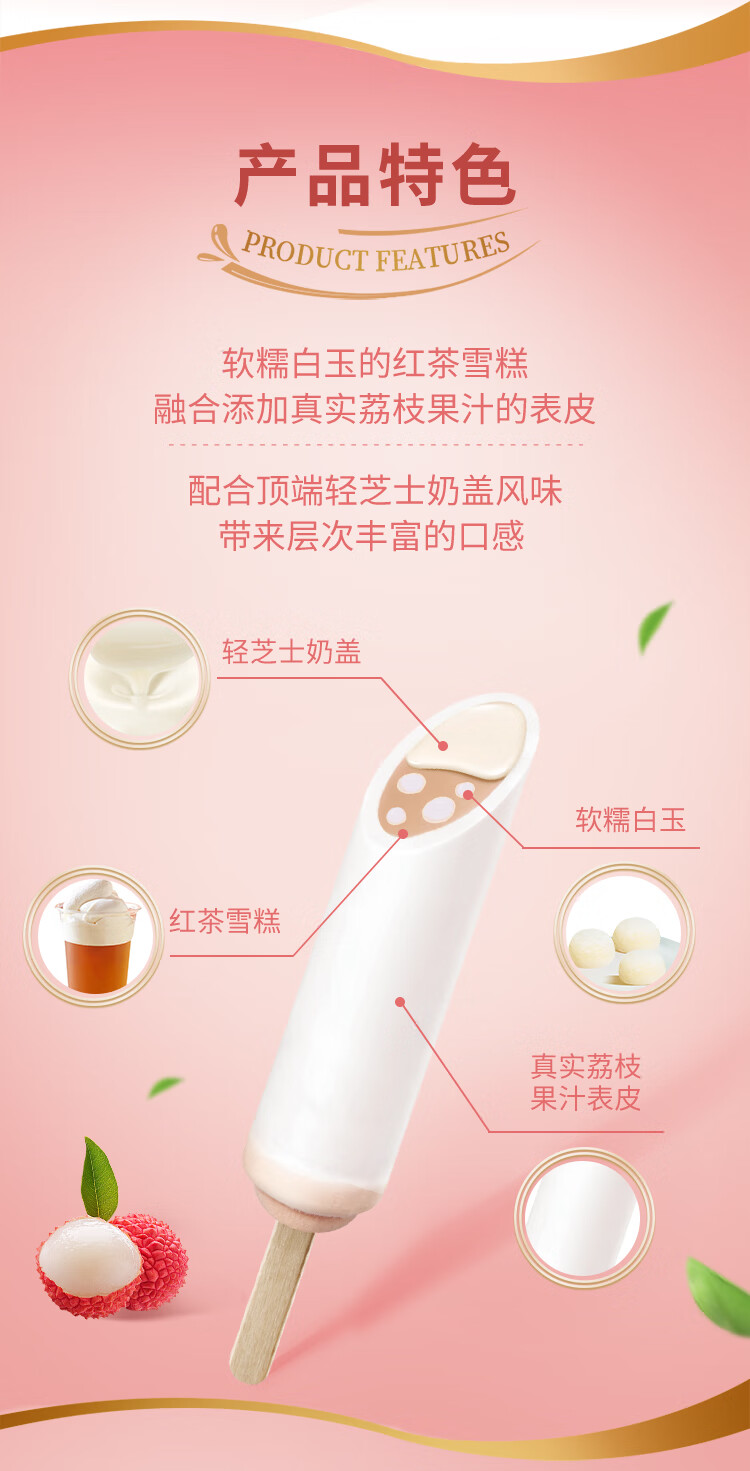 产品特色
PRODUCT FEATURES

软糯白玉的红茶雪糕
融合添加真实荔枝果汁的表皮

配合顶端轻芝士奶盖风味
带来层次丰富的口感

轻芝士奶盖

软糯白玉

红茶雪糕

真实荔枝
果汁表皮