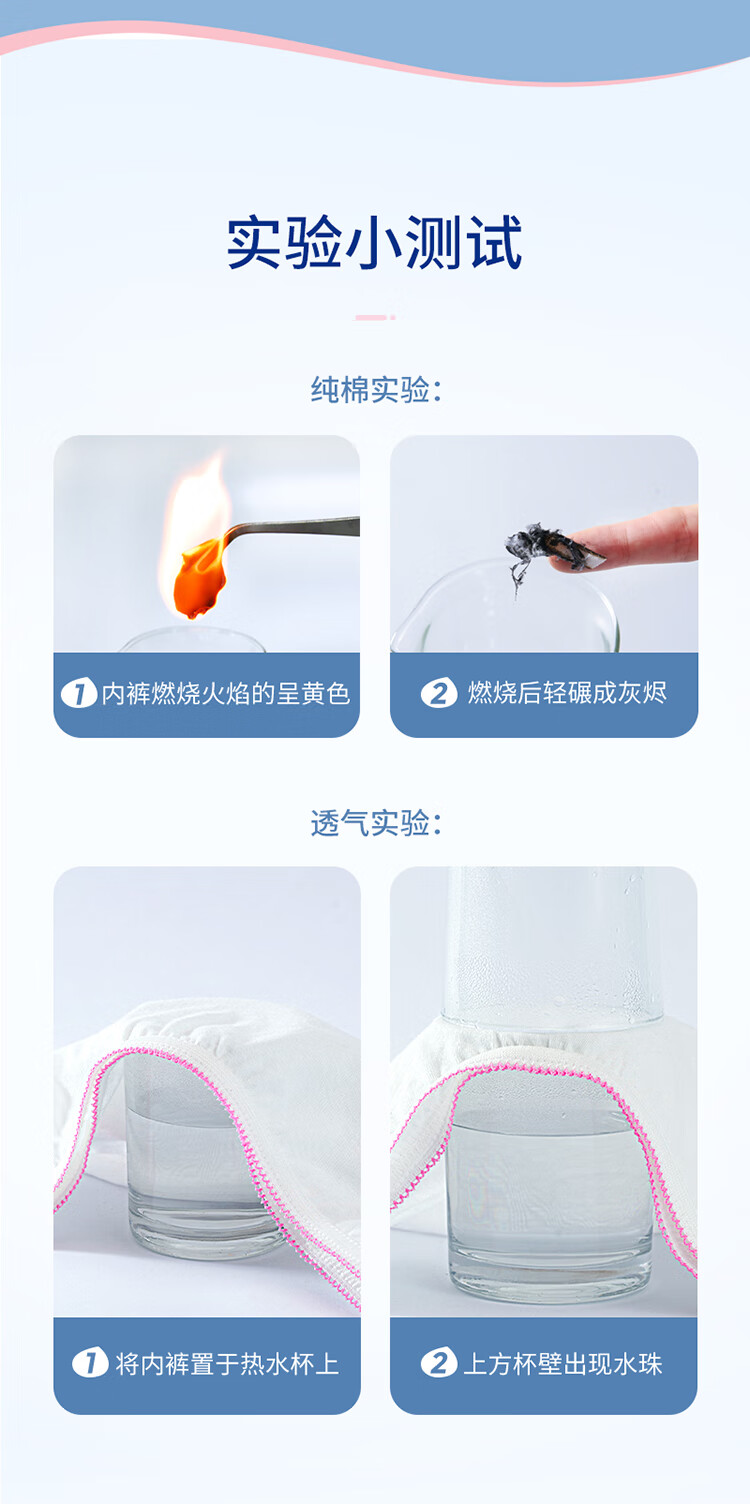 实验小测试

纯棉实验:

1 内裤燃烧火焰的呈黄色

2 燃烧后轻碾成灰烬

透气实验:

1 将内裤置于热水杯上

2 上方杯壁出现水珠