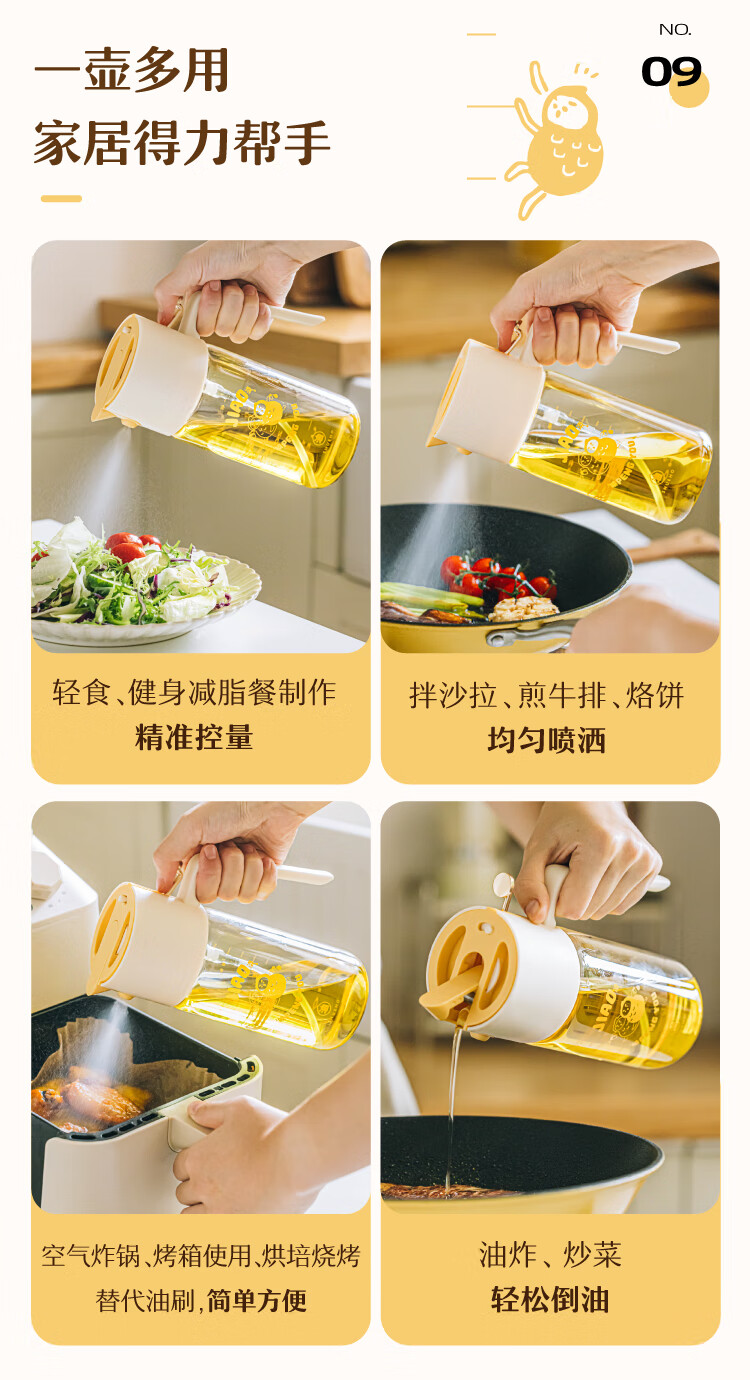 一壶多用
家居得力帮手

NO.
09

轻食、健身减脂餐制作
精准控量

拌沙拉、煎牛排、烙饼
均匀喷洒

空气炸锅、烤箱使用、烘培烧烤
替代油刷，简单方便

油炸、炒菜
轻松倒油