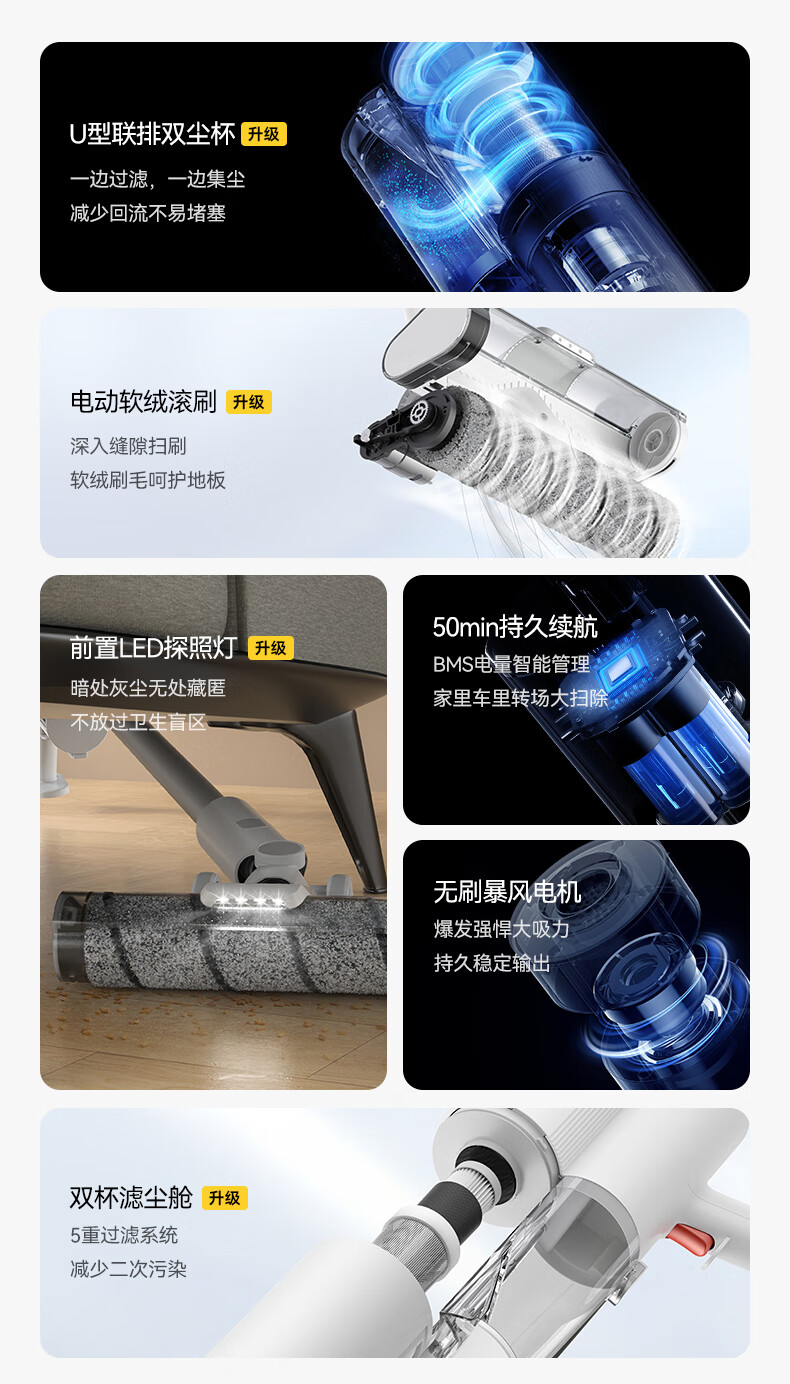 U型联排双尘杯 升级

一边过滤，一边集尘
减少回流不易堵塞

电动软绒滚刷 升级

深入缝隙扫刷
软绒刷毛呵护地板

前置LED探照灯 升级

暗处灰尘无处藏匿
不放过卫生盲区

50min持久续航

BMS电量智能管理
家里车里转场大扫除

无刷暴风电机

爆发强悍大吸力
持久稳定输出

双杯滤尘舱 升级

5重过滤系统
减少二次污染