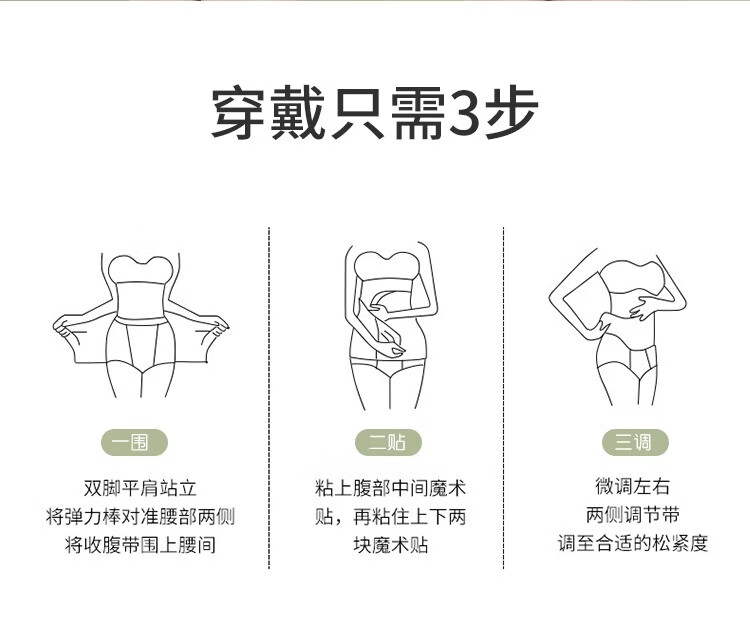 穿戴只需3步

一围

双脚平肩站立
将弹力棒对准腰部两侧
将收腹带围上腰间

二贴

粘上腹部中间魔术贴，再粘住上下两块魔术贴

三调

微调左右
两侧调节带
调至合适的松紧度