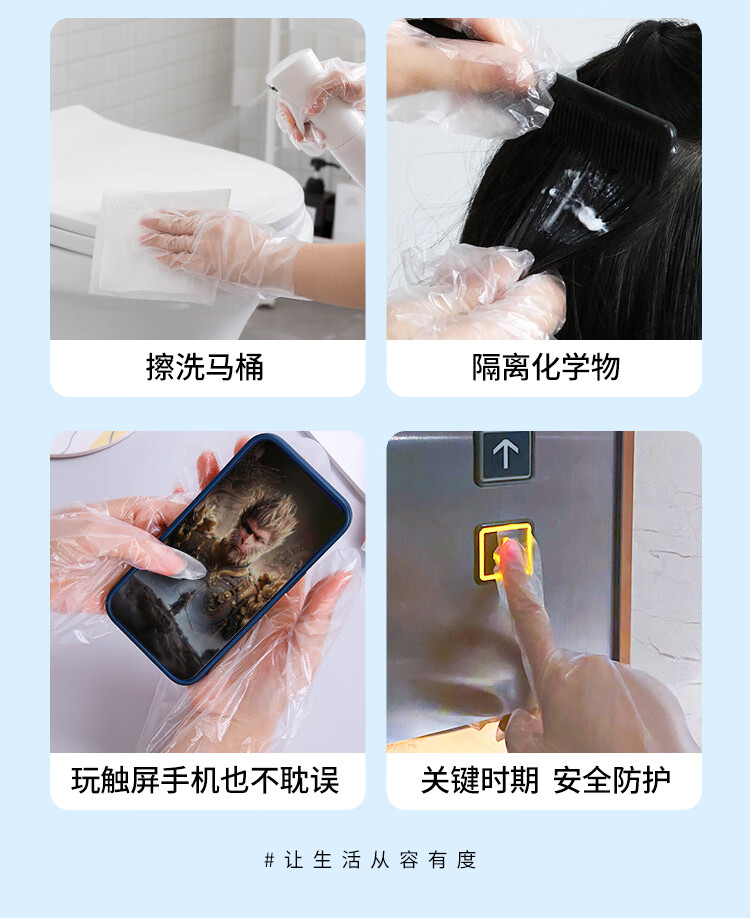 擦洗马桶

隔离化学物

玩触屏手机也不耽误

关键时期 安全防护

# 让生活从容有度