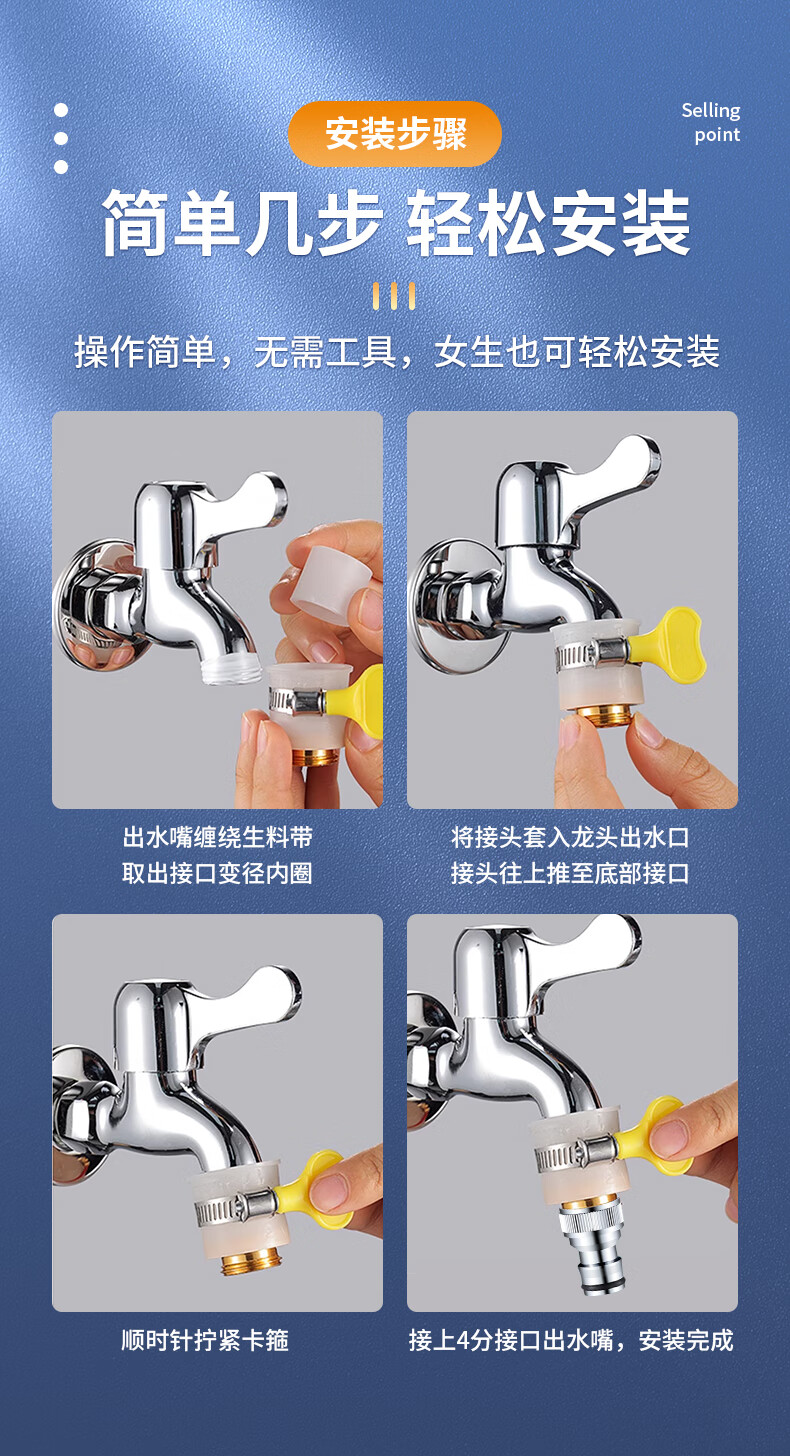 安装步骤

Selling point

简单几步 轻松安装

操作简单，无需工具，女生也可轻松安装

出水嘴缠绕生料带
取出接口变径内圈

将接头套入龙头出水口
接头往上推至底部接口

顺时针拧紧卡箍

接上4分接口出水嘴，安装完成