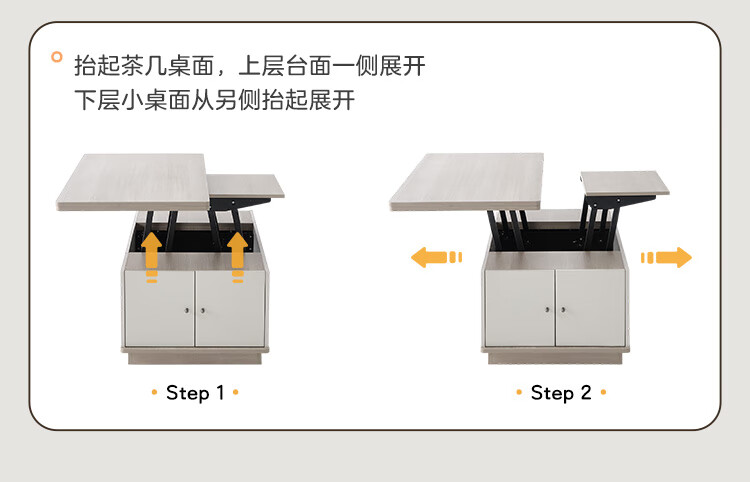 抬起茶几桌面，上层台面一侧展开
下层小桌面从另侧抬起展开

• Step 1 •

• Step 2 •