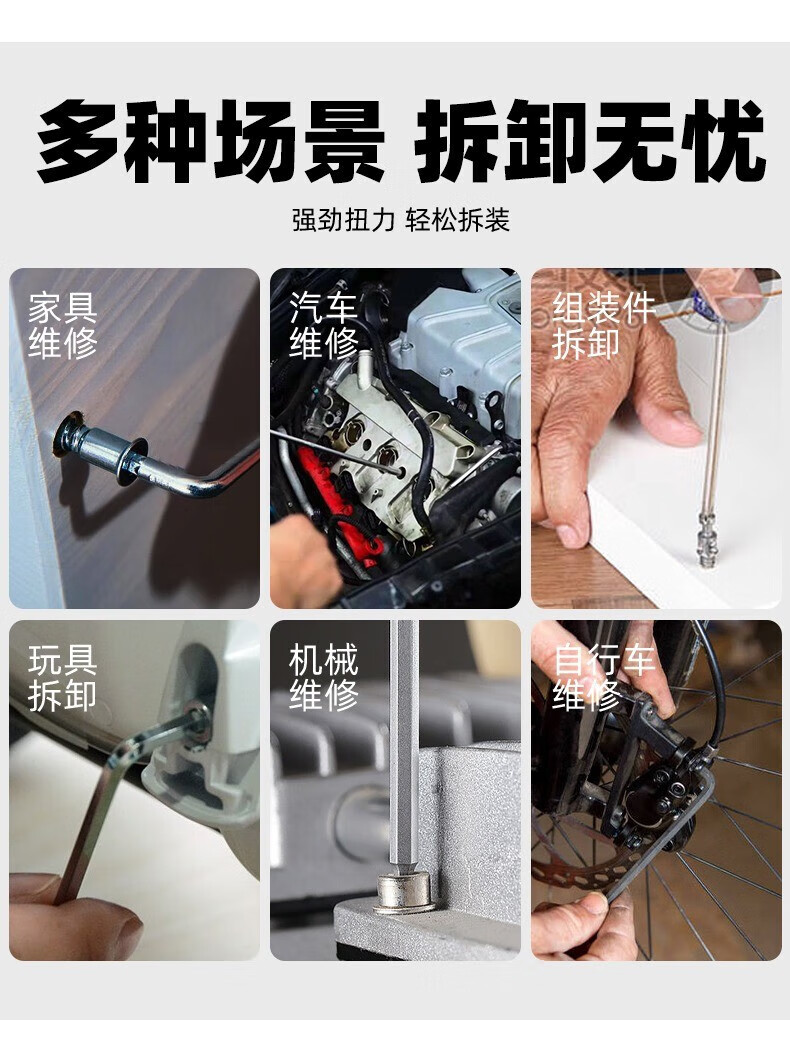 多种场景 拆卸无忧

强劲扭力 轻松拆装

家具维修

汽车维修

组装件拆卸

玩具拆卸

机械维修

自行车维修