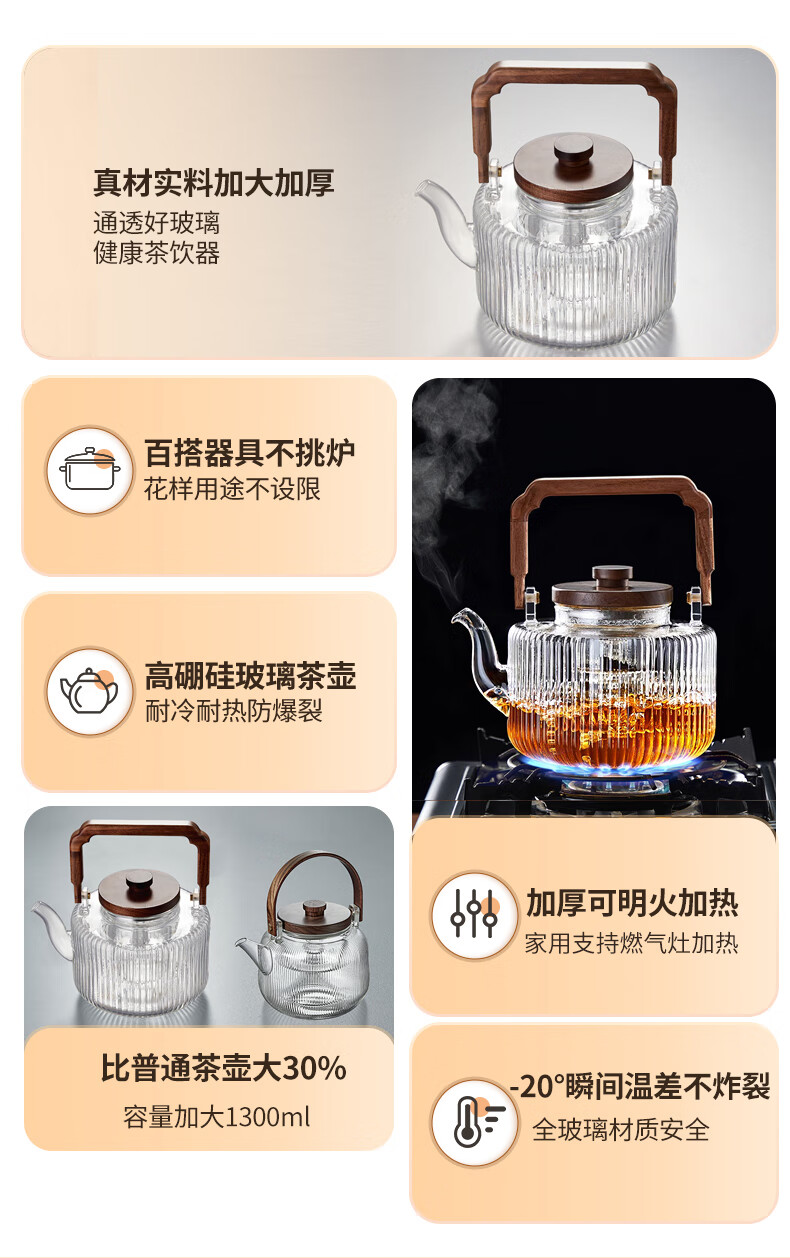 真材实料加大加厚
通透好玻璃
健康茶饮器

百搭器具不挑炉
花样用途不设限

高硼硅玻璃茶壶
耐冷耐热防爆裂

比普通茶壶大30%
容量加大1300ml

加厚可明火加热
家用支持燃气灶加热

-20°瞬间温差不炸裂
全玻璃材质安全