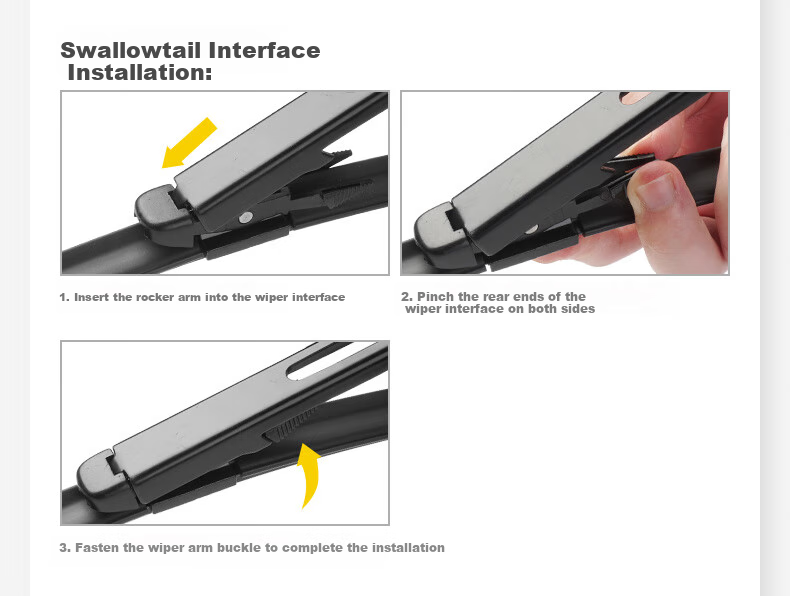 Swallowtail Interface
Installation:

1. Insert the rocker arm into the wiper interface

2. Pinch the rear ends of the wiper interface on both sides

3. Fasten the wiper arm buckle to complete the installation