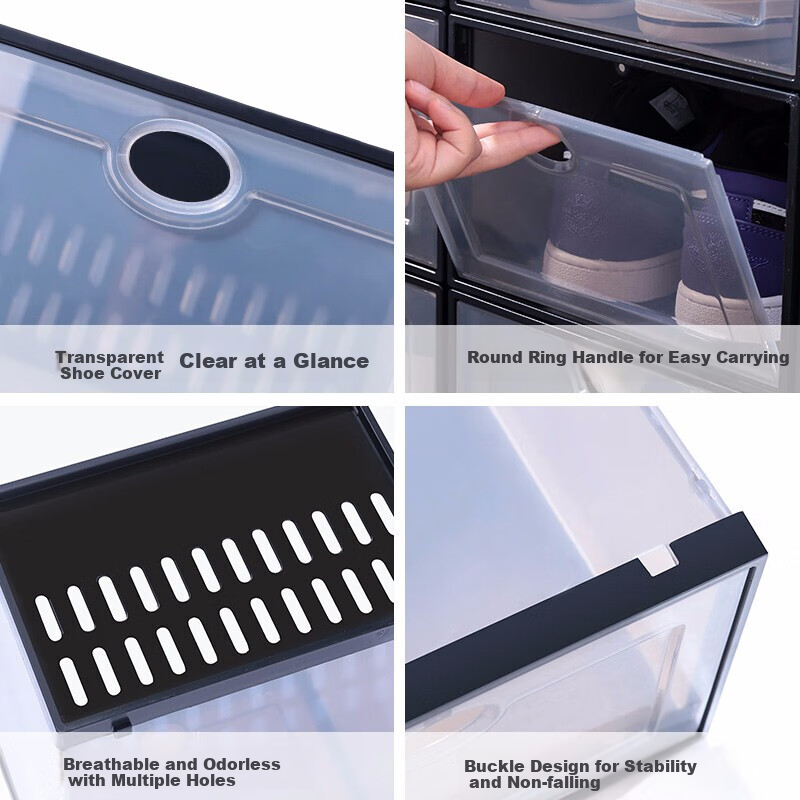 Transparent Shoe Cover

Clear at a Glance

Round Ring Handle for Easy Carrying

Breathable and Odorless with Multiple Holes

Buckle Design for Stability and Non-falling