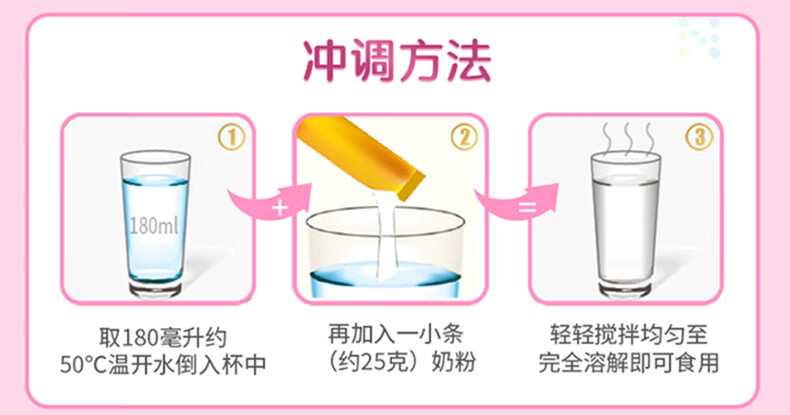 冲调方法

①

180ml

+

②

=

③

取180毫升约
50°C温开水倒入杯中

再加入一小条
（约25克）奶粉

轻轻搅拌均匀至
完全溶解即可食用