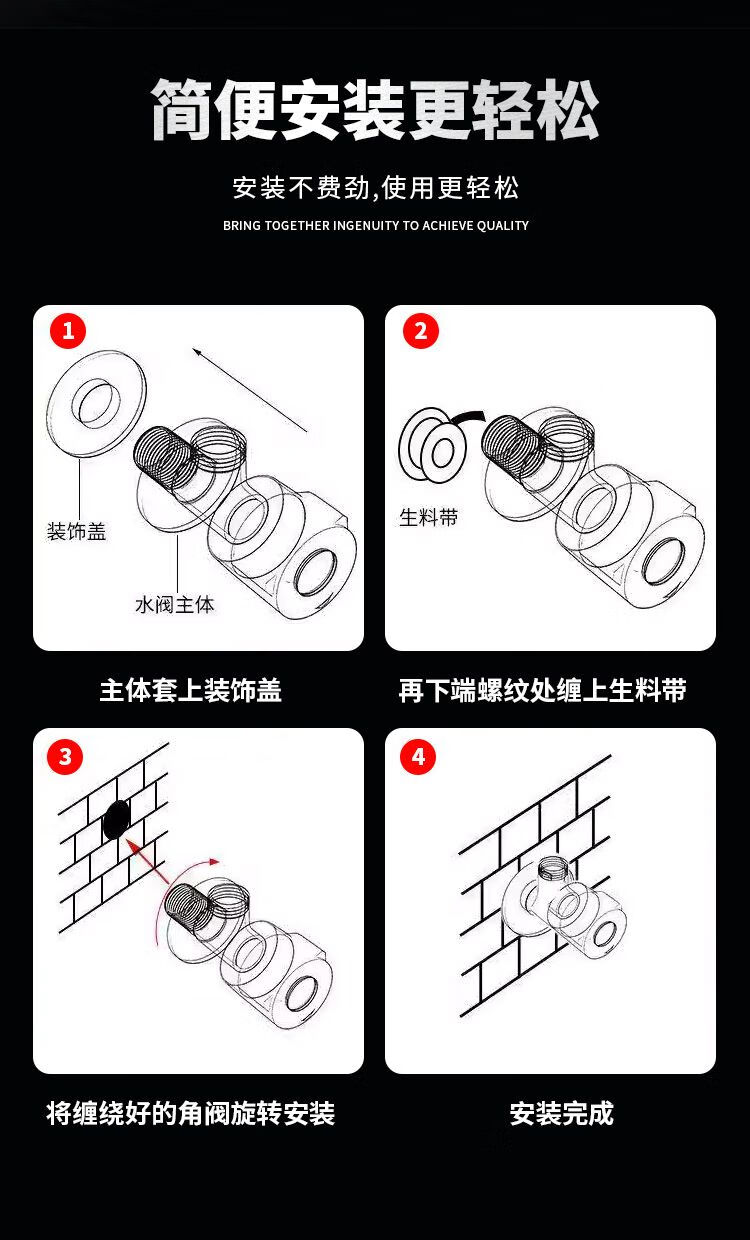 简便安装更轻松

安装不费劲,使用更轻松

BRING TOGETHER INGENUITY TO ACHIEVE QUALITY

1

装饰盖

水阀主体

主体套上装饰盖

2

生料带

再下端螺纹处缠上生料带

3

将缠绕好的角阀旋转安装

4

安装完成