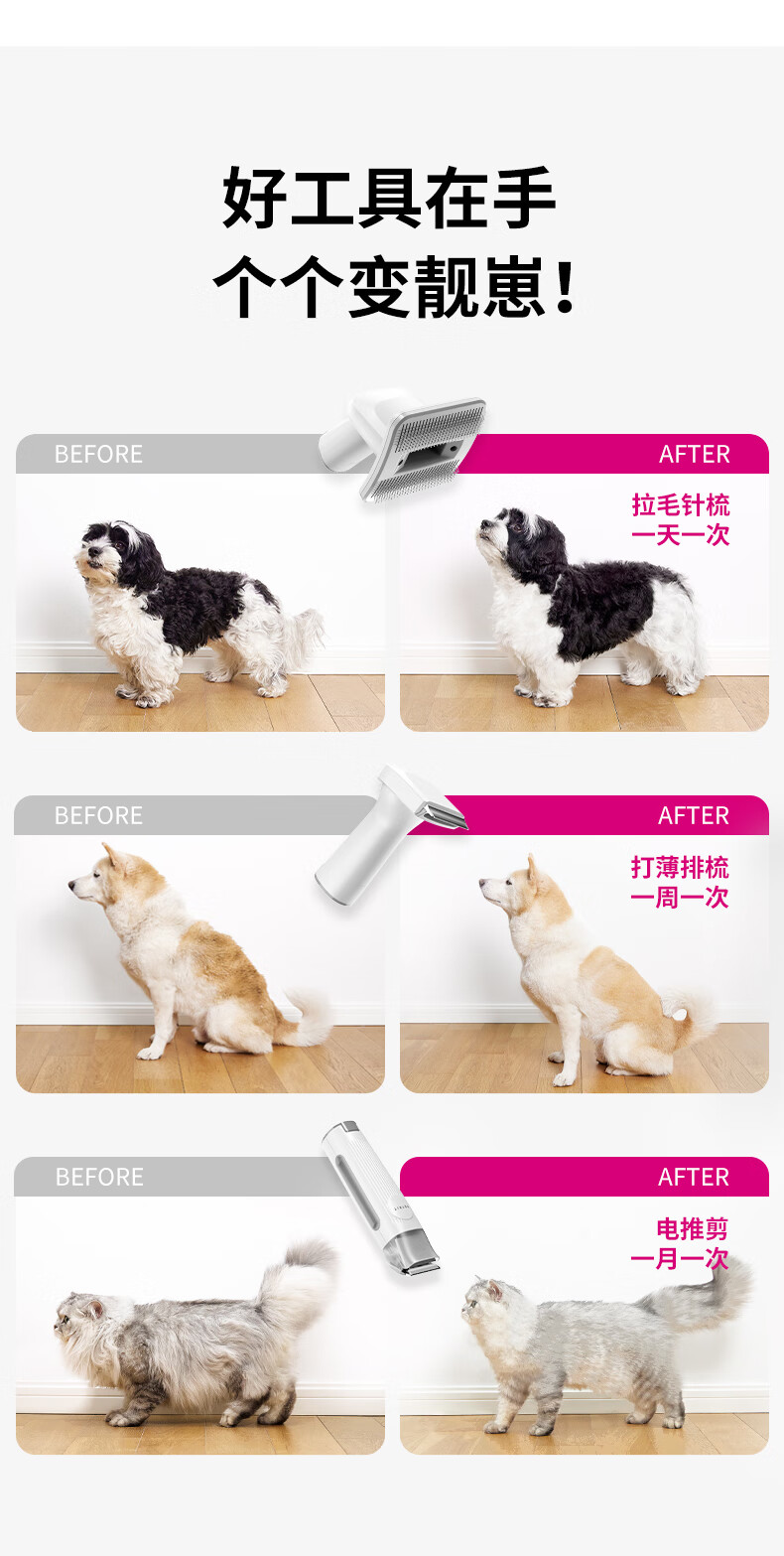 好工具在手
个个变靓崽！

BEFORE

AFTER

拉毛针梳
一天一次

BEFORE

AFTER

打薄排梳
一周一次

BEFORE

AFTER

电推剪
一月一次