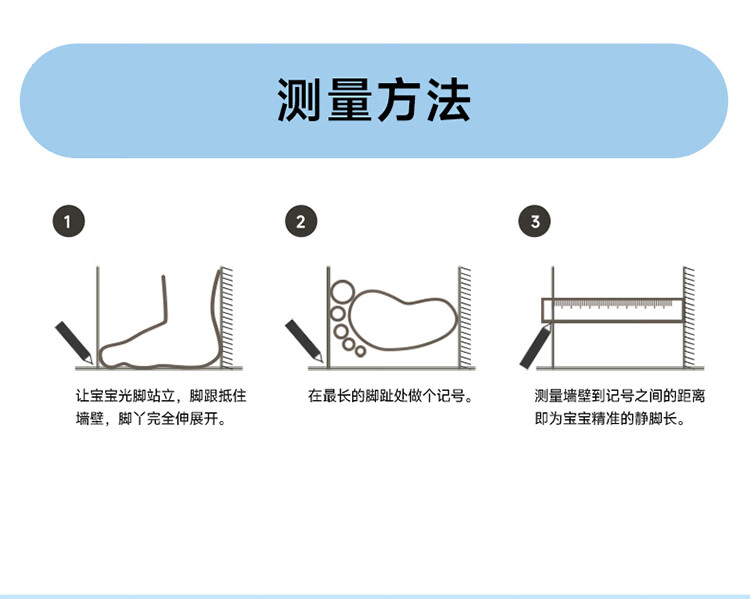 测量方法

1

让宝宝光脚站立，脚跟抵住墙壁，脚丫完全伸展开。

2

在最长的脚趾处做个记号。

3

测量墙壁到记号之间的距离即为宝宝精准的静脚长。