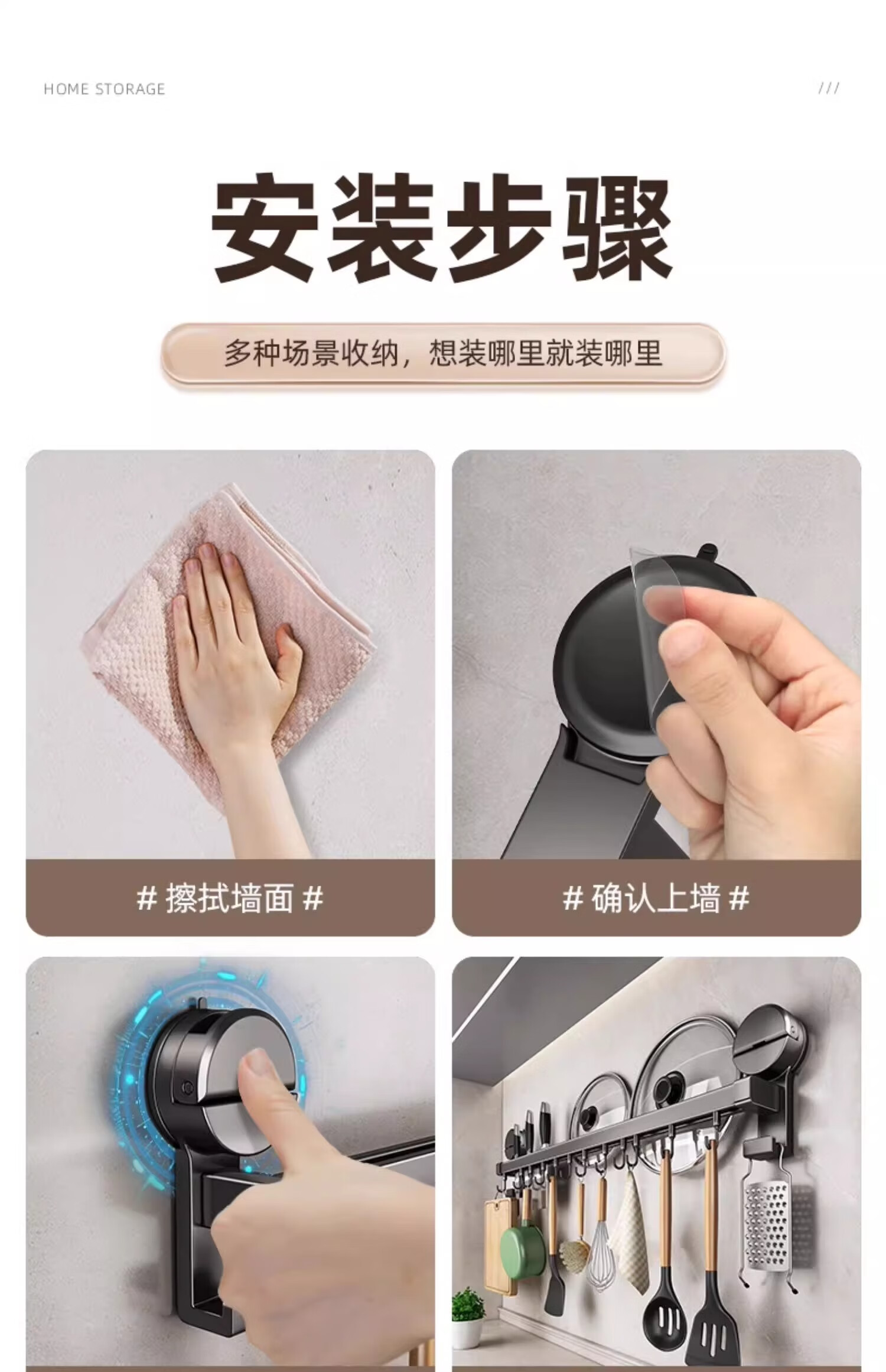 HOME STORAGE

///

安装步骤

多种场景收纳，想装哪里就装哪里

# 擦拭墙面 #

# 确认上墙 #