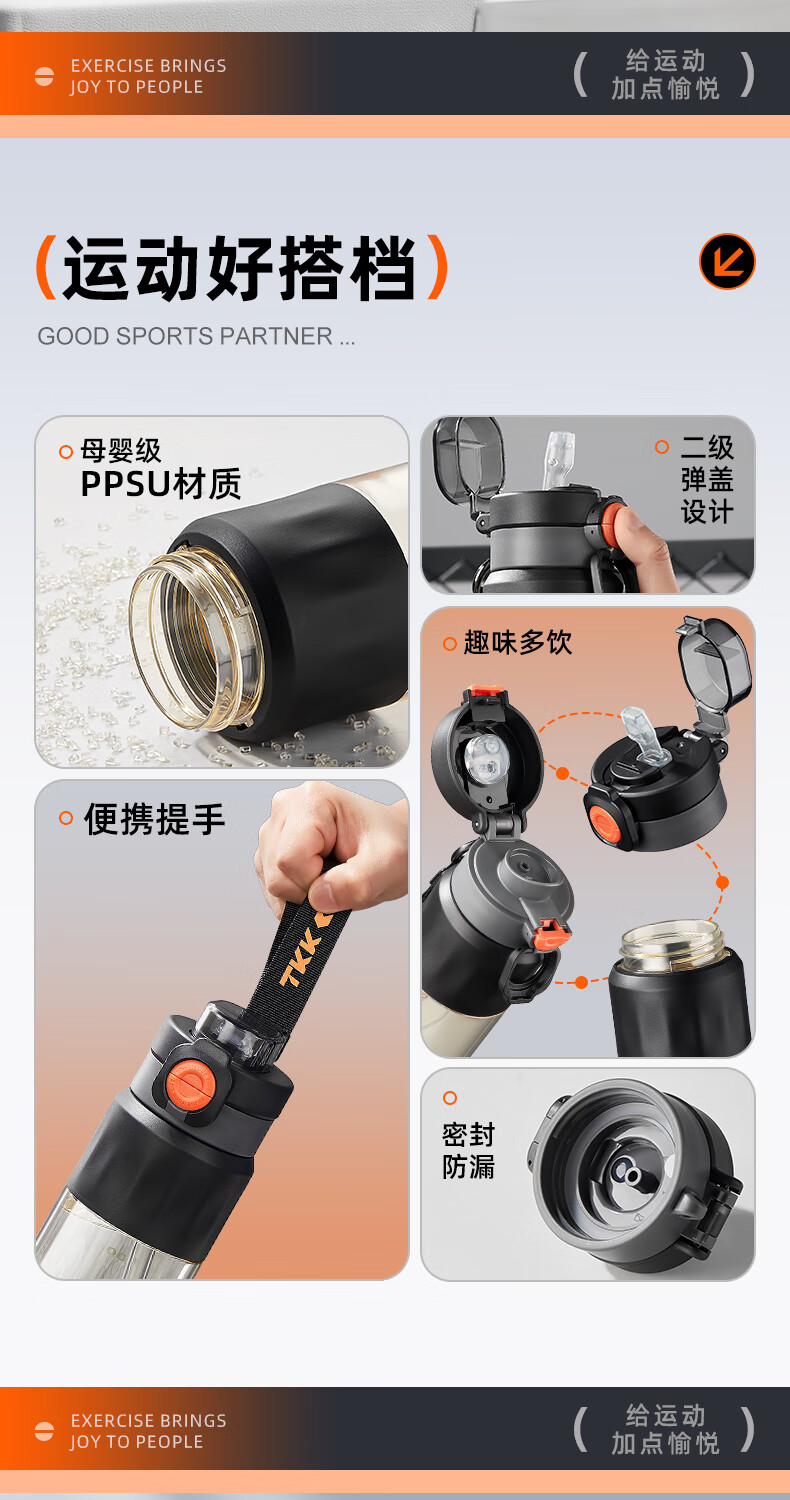 EXERCISE BRINGS
JOY TO PEOPLE

( 给运动
加点愉悦 )

(运动好搭档)

GOOD SPORTS PARTNER ...

母婴级
PPSU材质

二级
弹盖
设计

趣味多饮

便携提手

TKK

密封
防漏

EXERCISE BRINGS
JOY TO PEOPLE

( 给运动
加点愉悦 )