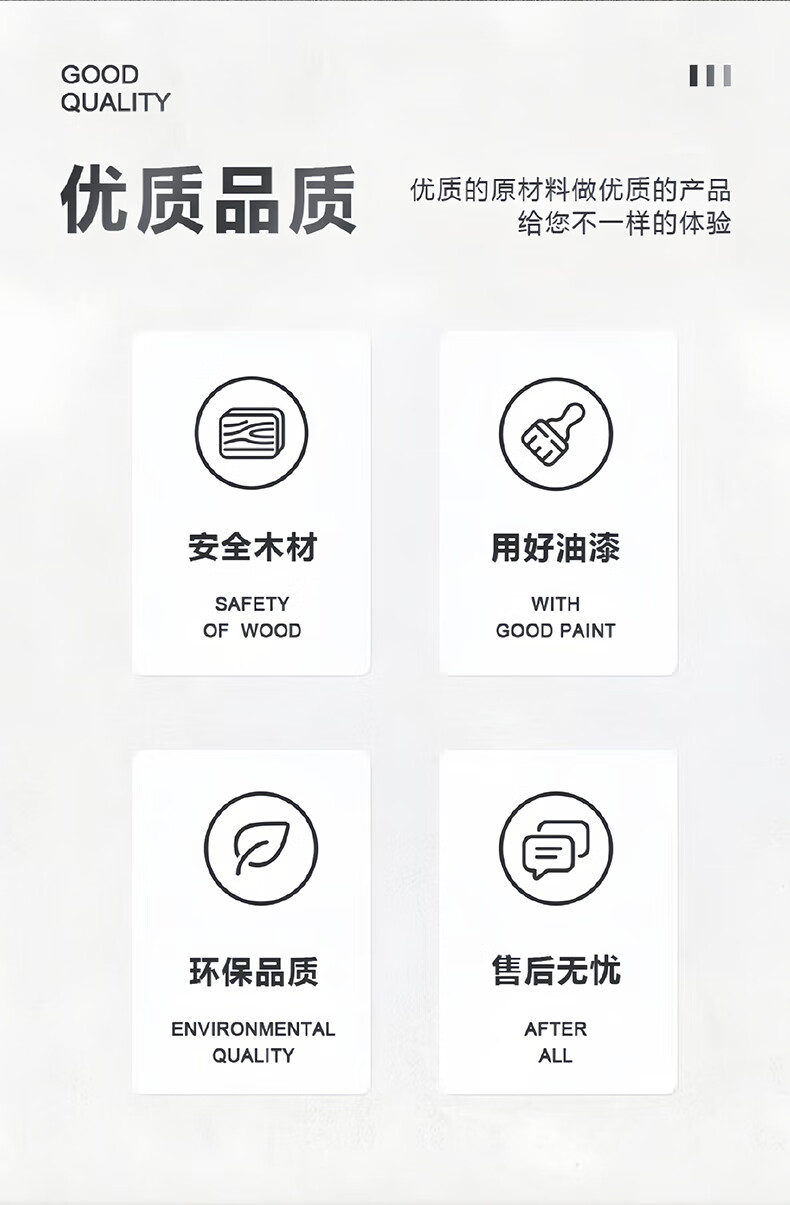 GOOD
QUALITY

优质品质

优质的原材料做优质的产品
给您不一样的体验

安全木材

SAFETY
OF WOOD

用好油漆

WITH
GOOD PAINT

环保品质

ENVIRONMENTAL
QUALITY

售后无忧

AFTER
ALL