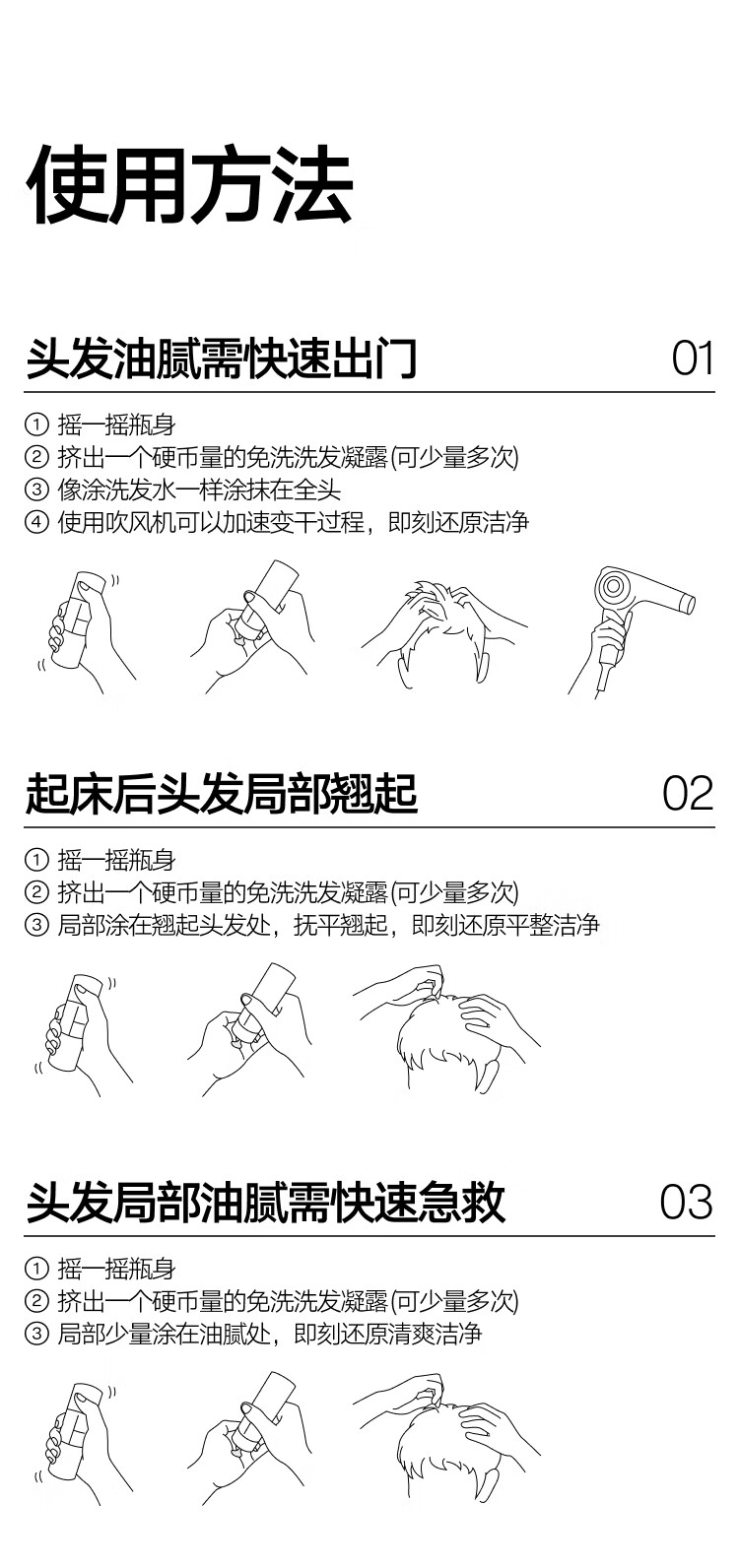 使用方法

头发油腻需快速出门 01

① 摇一摇瓶身
② 挤出一个硬币量的免洗洗发凝露(可少量多次)
③ 像涂洗发水一样涂抹在全头
④ 使用吹风机可以加速变干过程，即刻还原洁净

起床后头发局部翘起 02

① 摇一摇瓶身
② 挤出一个硬币量的免洗洗发凝露(可少量多次)
③ 局部涂在翘起头发处，抚平翘起，即刻还原平整洁净

头发局部油腻需快速急救 03

① 摇一摇瓶身
② 挤出一个硬币量的免洗洗发凝露(可少量多次)
③ 局部少量涂在油腻处，即刻还原清爽洁净