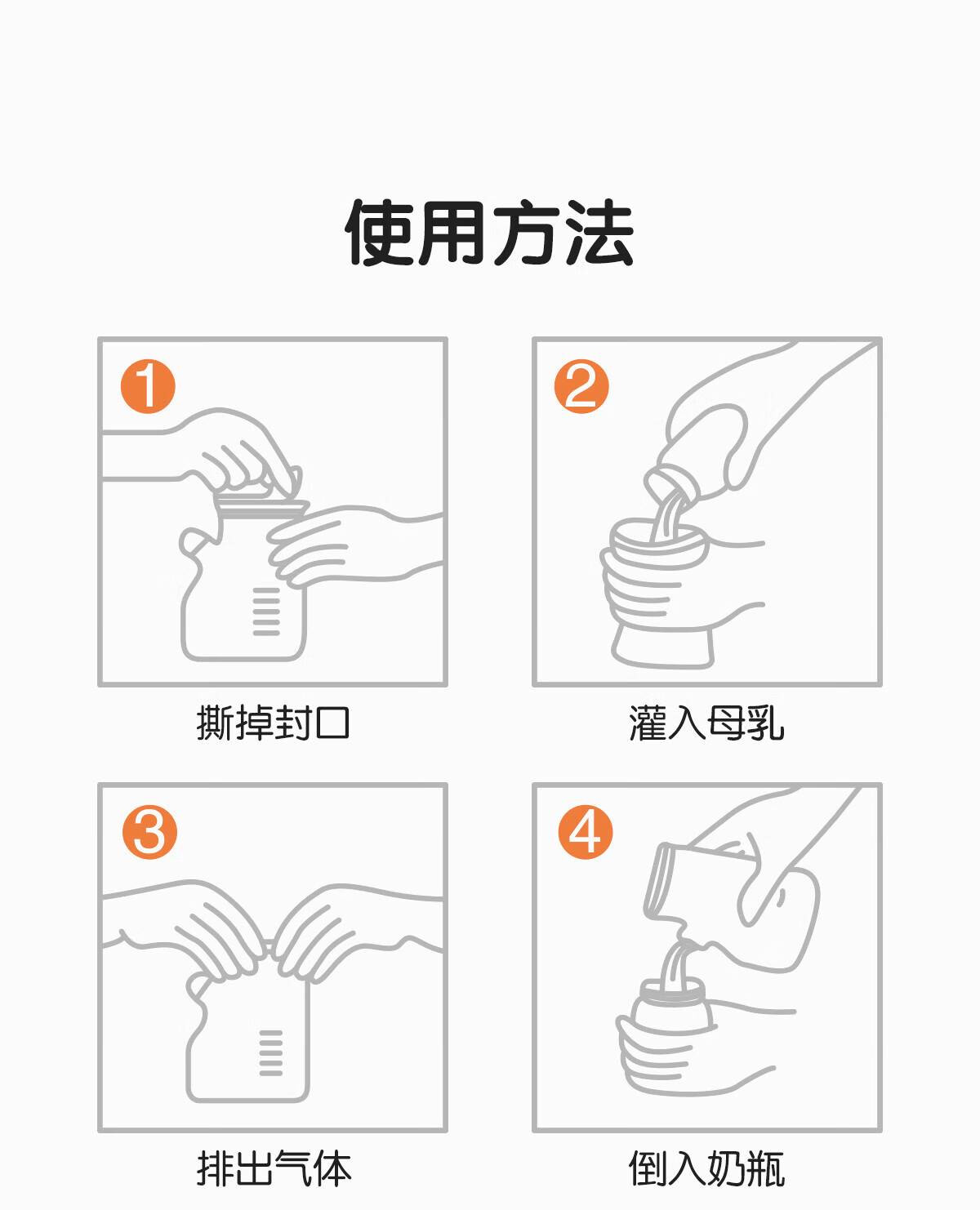 使用方法

1

撕掉封口

2

灌入母乳

3

排出气体

4

倒入奶瓶