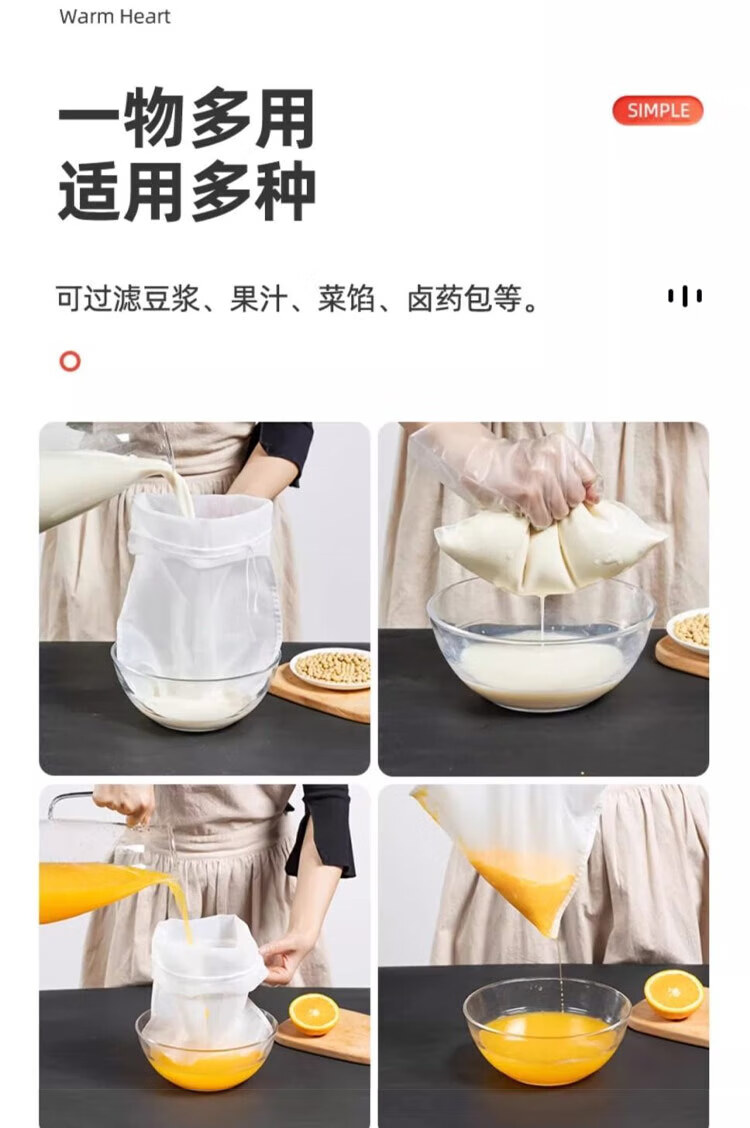 Warm Heart

一物多用
适用多种

SIMPLE

可过滤豆浆、果汁、菜馅、卤药包等。