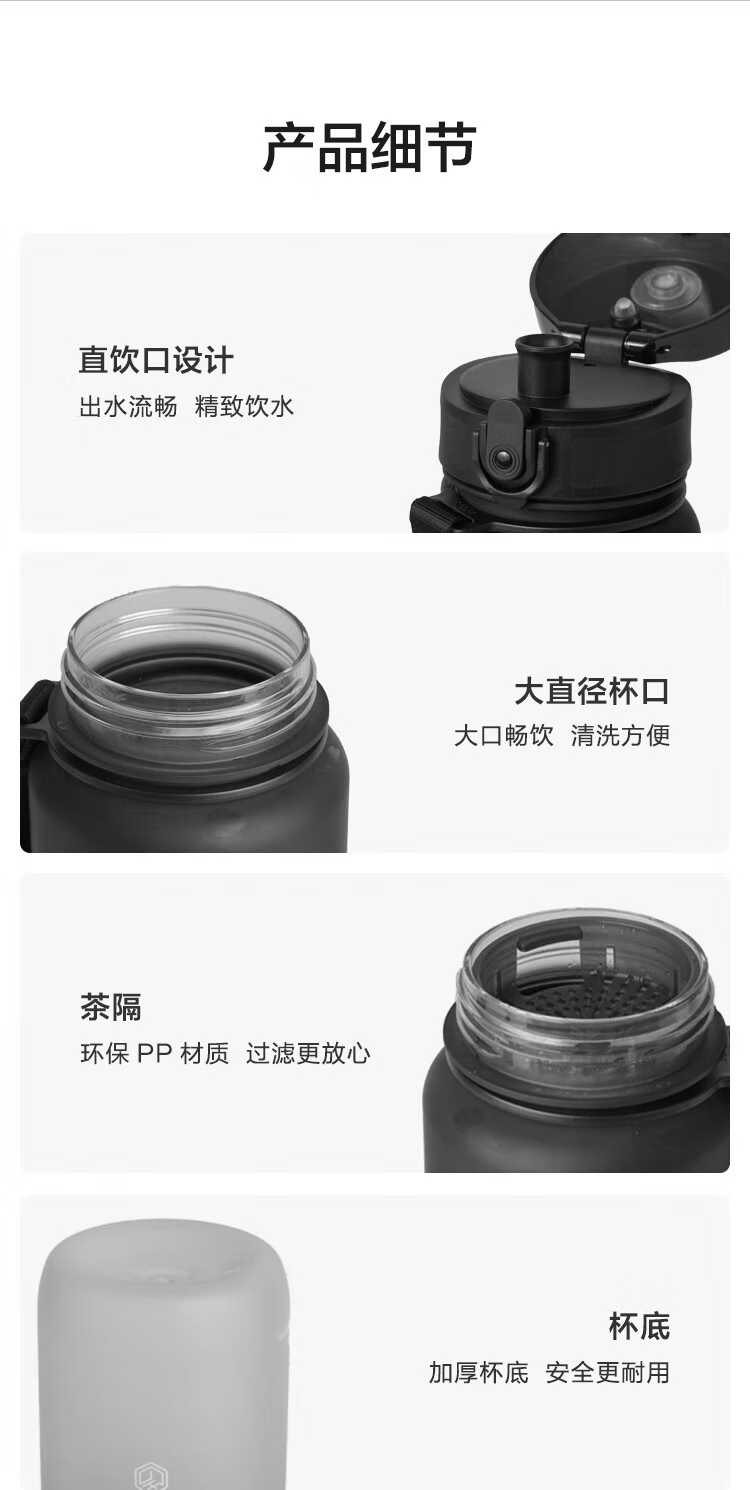 产品细节

直饮口设计
出水流畅 精致饮水

大直径杯口
大口畅饮 清洗方便

茶隔
环保 PP 材质 过滤更放心

杯底
加厚杯底 安全更耐用