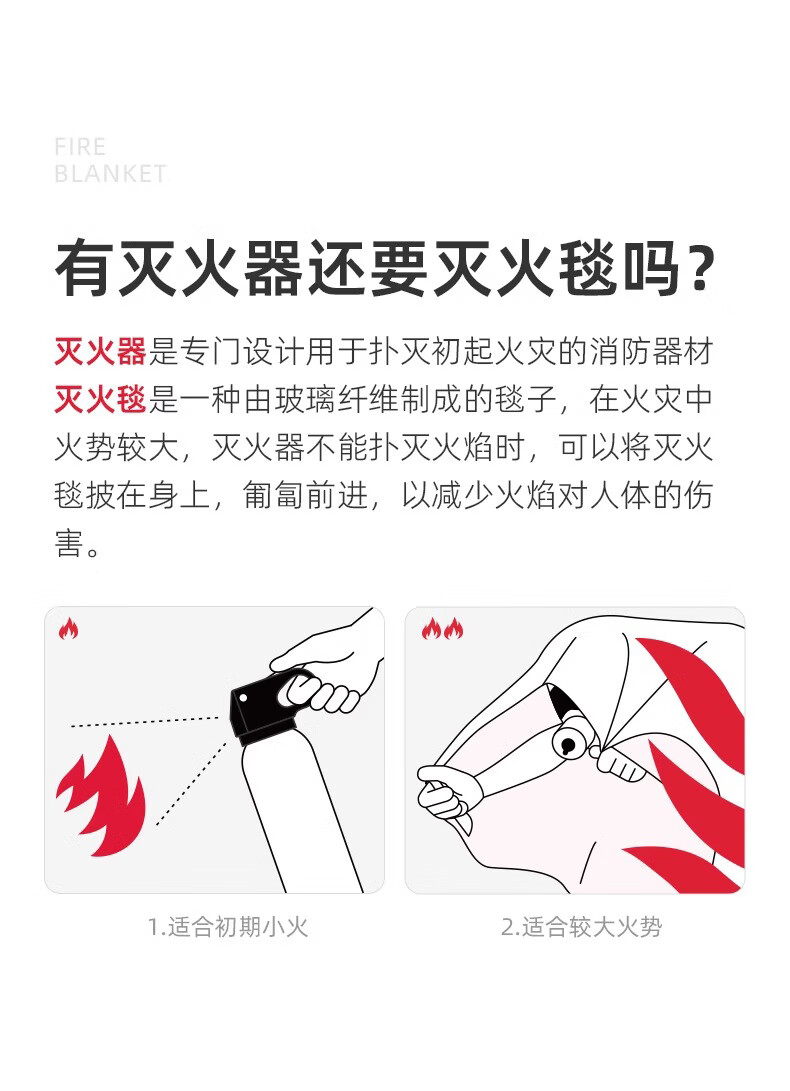 FIRE
BLANKET

有灭火器还要灭火毯吗?

灭火器是专门设计用于扑灭初起火灾的消防器材
灭火毯是一种由玻璃纤维制成的毯子，在火灾中火势较大，灭火器不能扑灭火焰时，可以将灭火毯披在身上，匍匐前进，以减少火焰对人体的伤害。

1.适合初期小火

2.适合较大火势