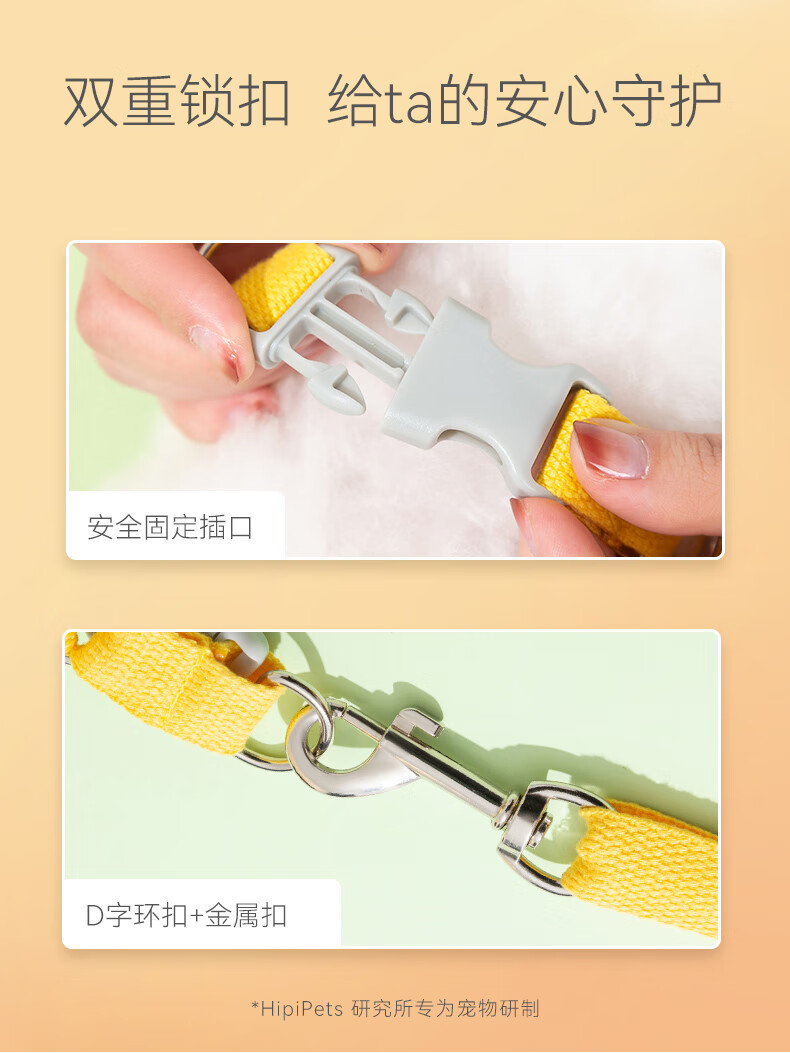 双重锁扣 给ta的安心守护

安全固定插口

D字环扣+金属扣

*HipiPets 研究所专为宠物研制