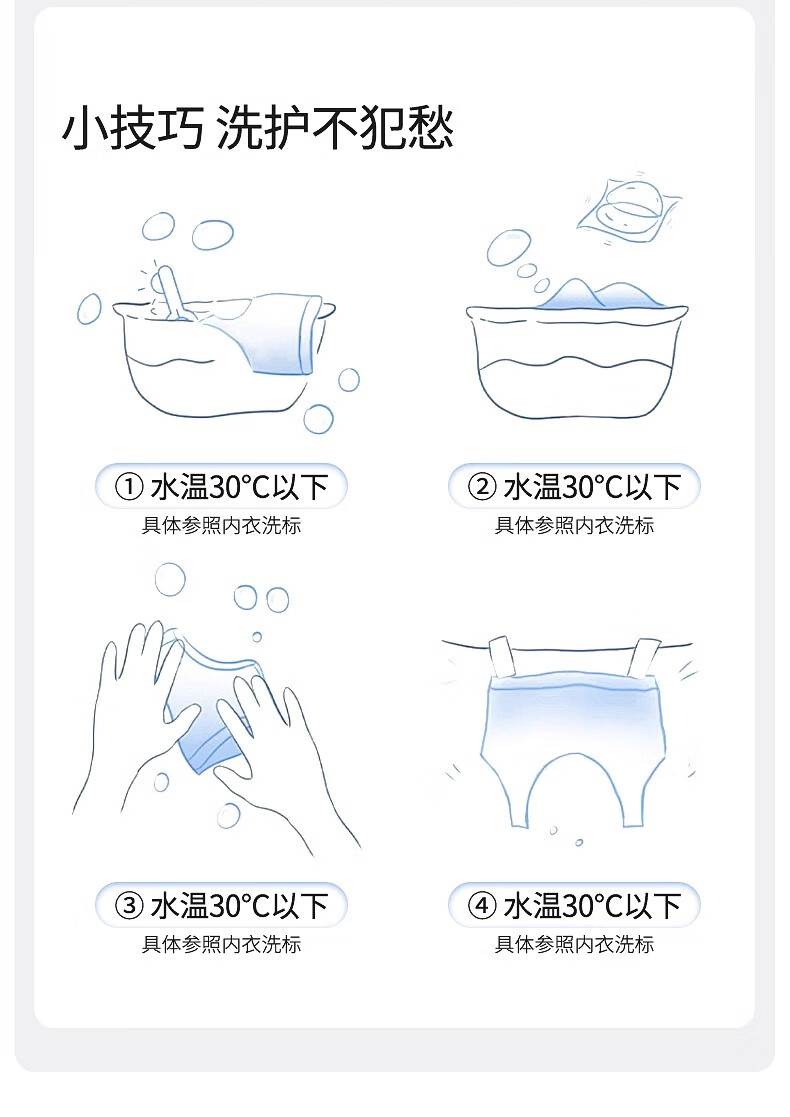 小技巧 洗护不犯愁

① 水温30°C以下
具体参照内衣洗标

② 水温30°C以下
具体参照内衣洗标

③ 水温30°C以下
具体参照内衣洗标

④ 水温30°C以下
具体参照内衣洗标