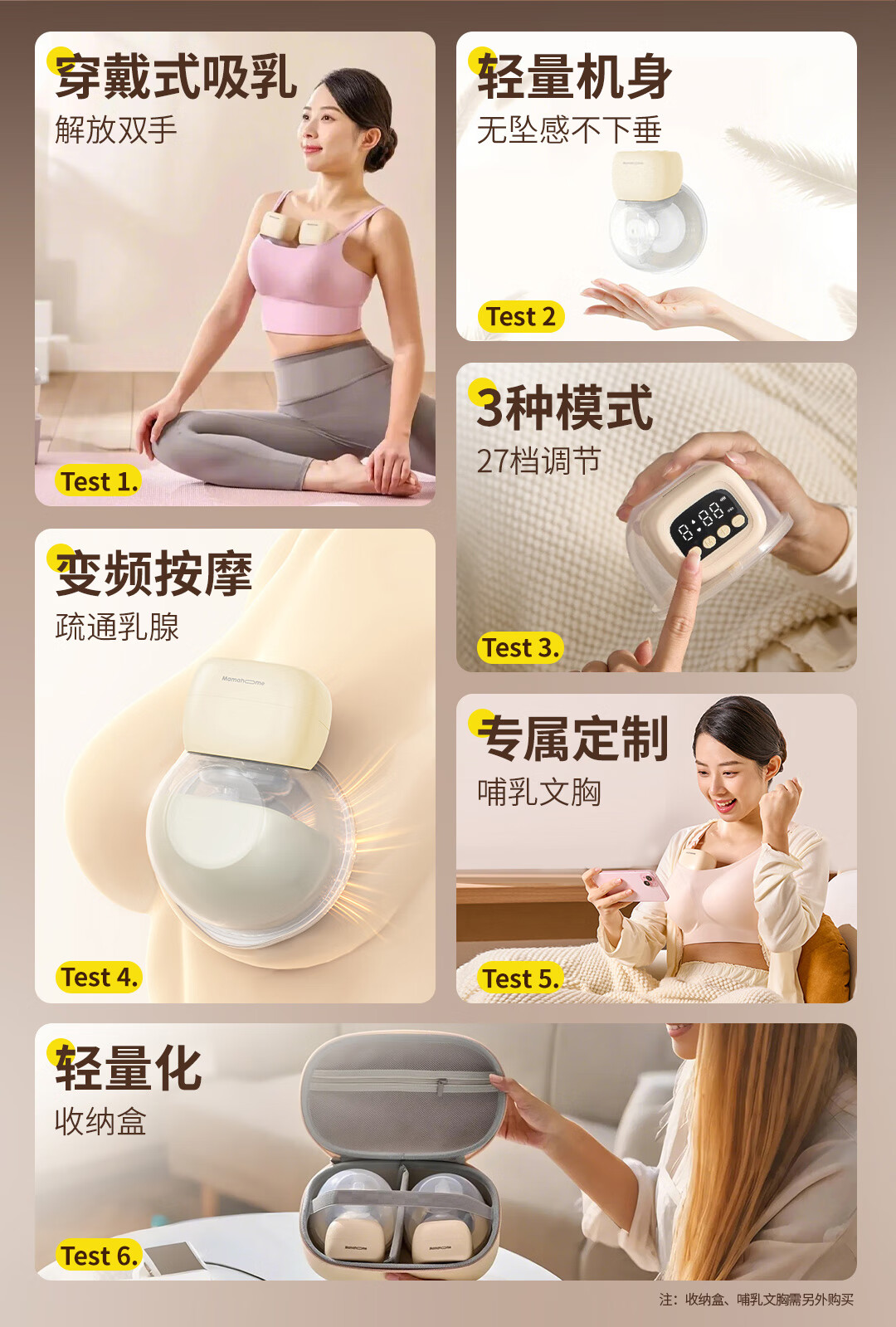 穿戴式吸乳
解放双手
Test 1.

轻量机身
无坠感不下垂
Test 2

3种模式
27档调节
8:88
Test 3.

变频按摩
疏通乳腺
Mamahome
Test 4.

专属定制
哺乳文胸
Test 5.

轻量化
收纳盒
Test 6.

注：收纳盒、哺乳文胸需另外购买