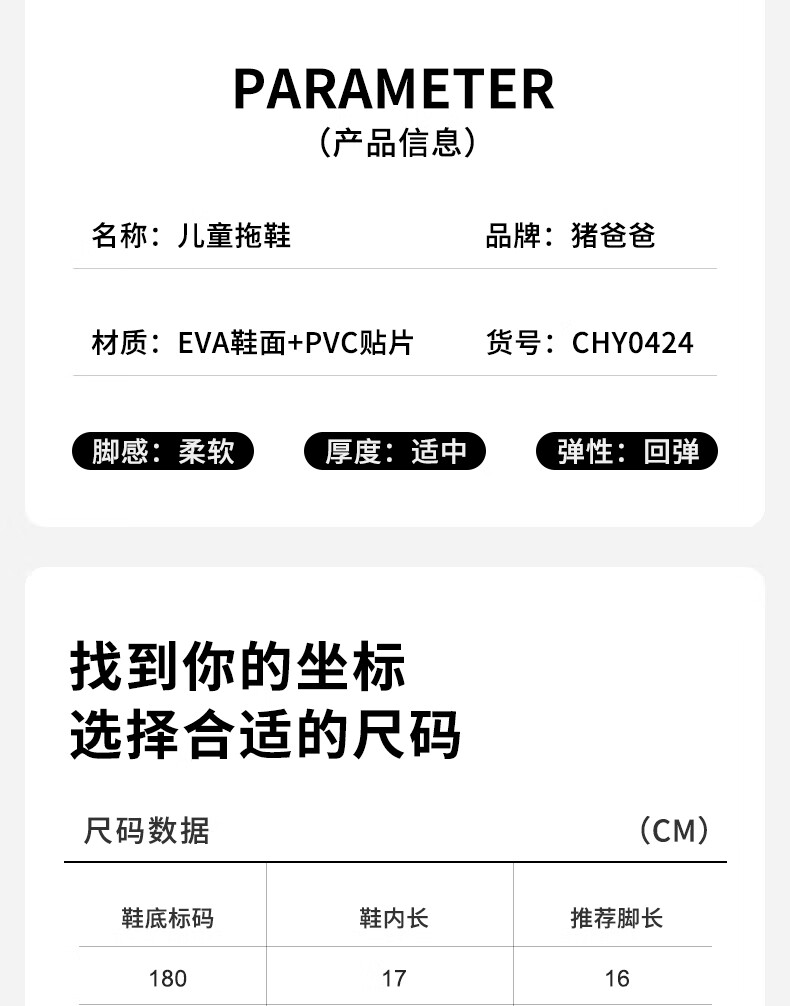 PARAMETER
(产品信息)

名称:儿童拖鞋 品牌:猪爸爸

材质:EVA鞋面+PVC贴片 货号:CHY0424

脚感:柔软 厚度:适中 弹性:回弹

找到你的坐标
选择合适的尺码

尺码数据 (CM)

| 鞋底标码 | 鞋内长 | 推荐脚长 |
|---|---|---|
| 180 | 17 | 16 |