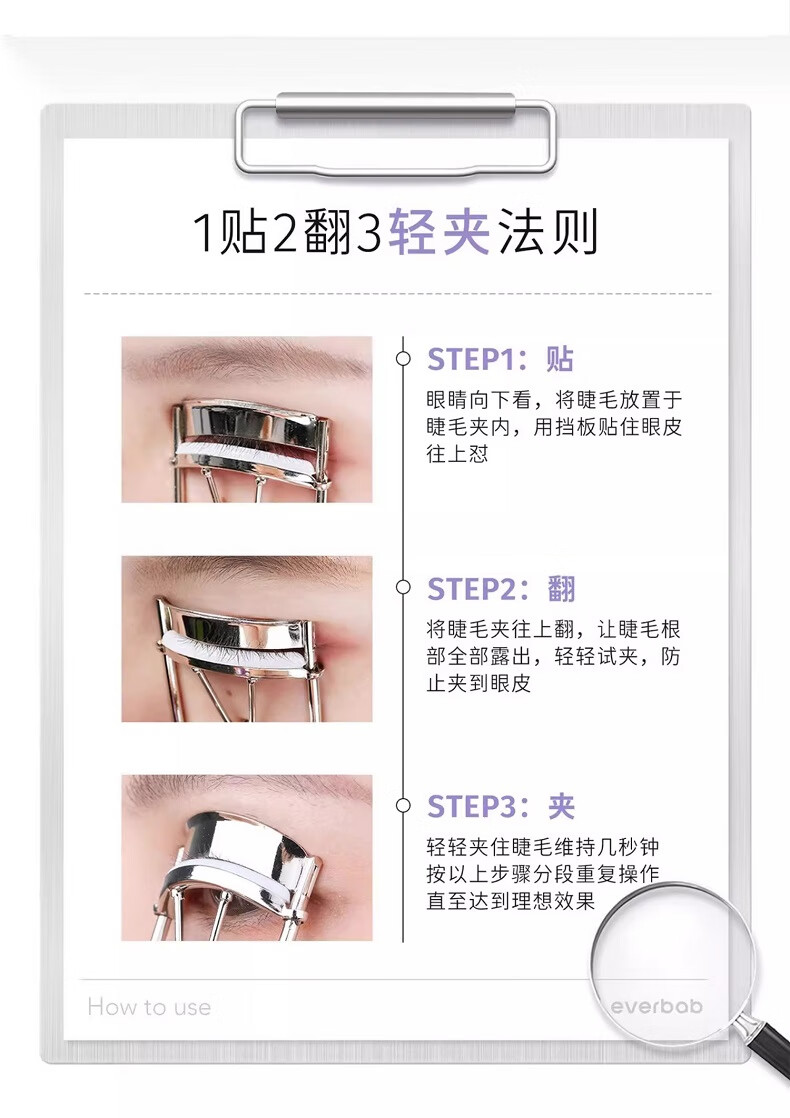 1贴2翻3轻夹法则

STEP1：贴

眼睛向下看，将睫毛放置于睫毛夹内，用挡板贴住眼皮往上怼

STEP2：翻

将睫毛夹往上翻，让睫毛根部全部露出，轻轻试夹，防止夹到眼皮

STEP3：夹

轻轻夹住睫毛维持几秒钟
按以上步骤分段重复操作
直至达到理想效果

How to use

everbab