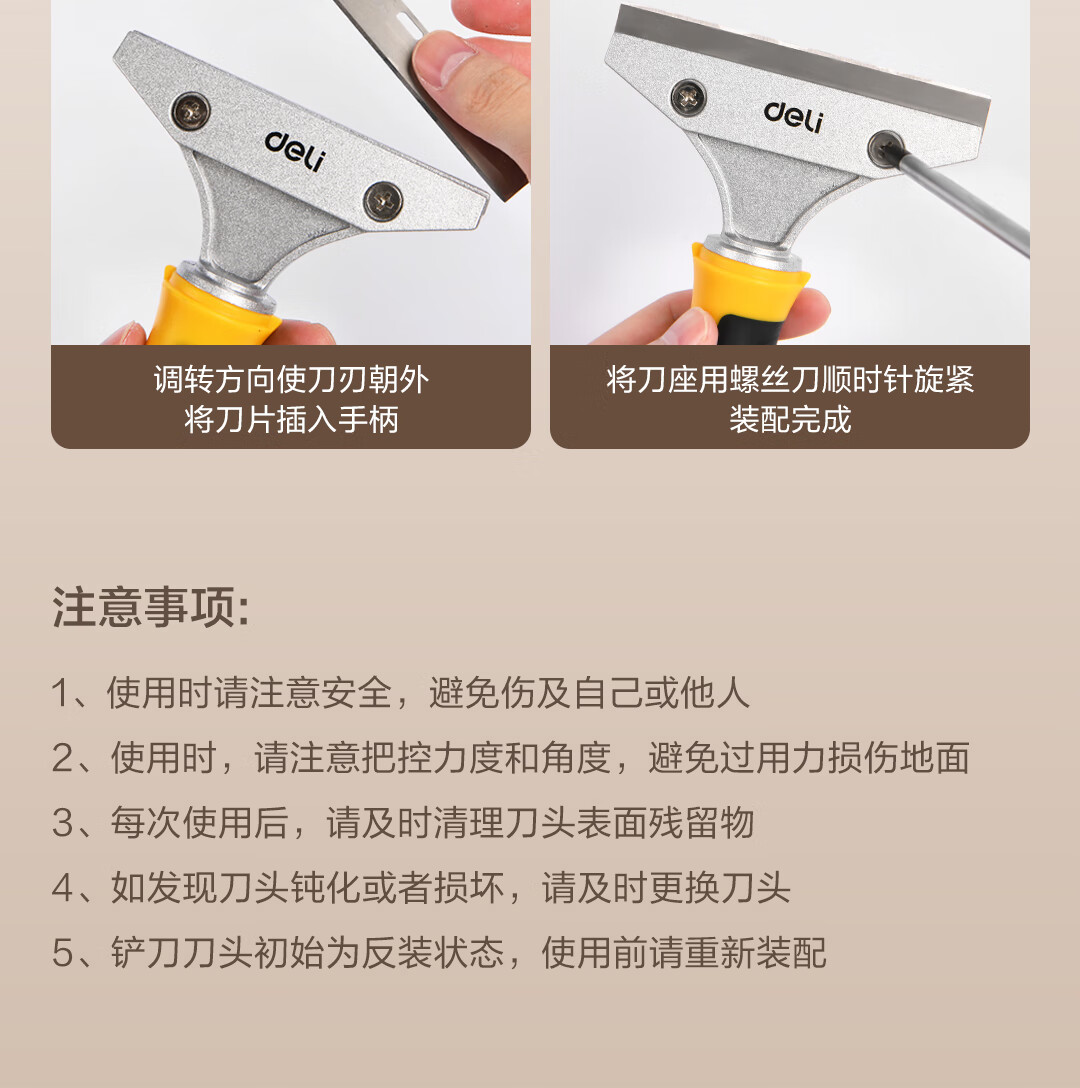 deli

调转方向使刀刃朝外
将刀片插入手柄

deli

将刀座用螺丝刀顺时针旋紧
装配完成

注意事项:

1、使用时请注意安全，避免伤及自己或他人

2、使用时，请注意把控力度和角度，避免过用力损伤地面

3、每次使用后，请及时清理刀头表面残留物

4、如发现刀头钝化或者损坏，请及时更换刀头

5、铲刀刀头初始为反装状态，使用前请重新装配