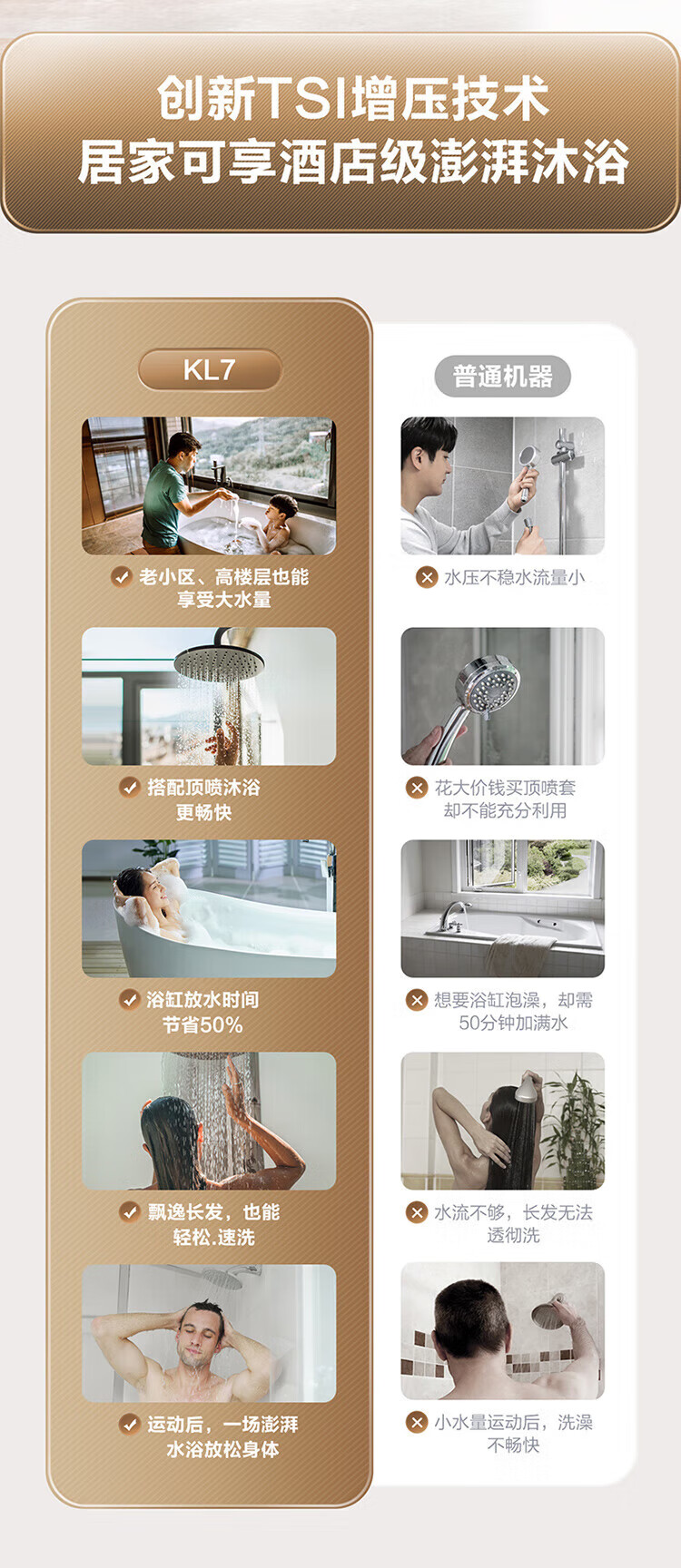 创新TSI增压技术
居家可享酒店级澎湃沐浴

KL7

老小区、高楼层也能享受大水量

搭配顶喷沐浴更畅快

浴缸放水时间节省50%

飘逸长发，也能轻松.速洗

运动后，一场澎湃水浴放松身体

普通机器

水压不稳水流量小

花大价钱买顶喷套却不能充分利用

想要浴缸泡澡，却需50分钟加满水

水流不够，长发无法透彻洗

小水量运动后，洗澡不畅快