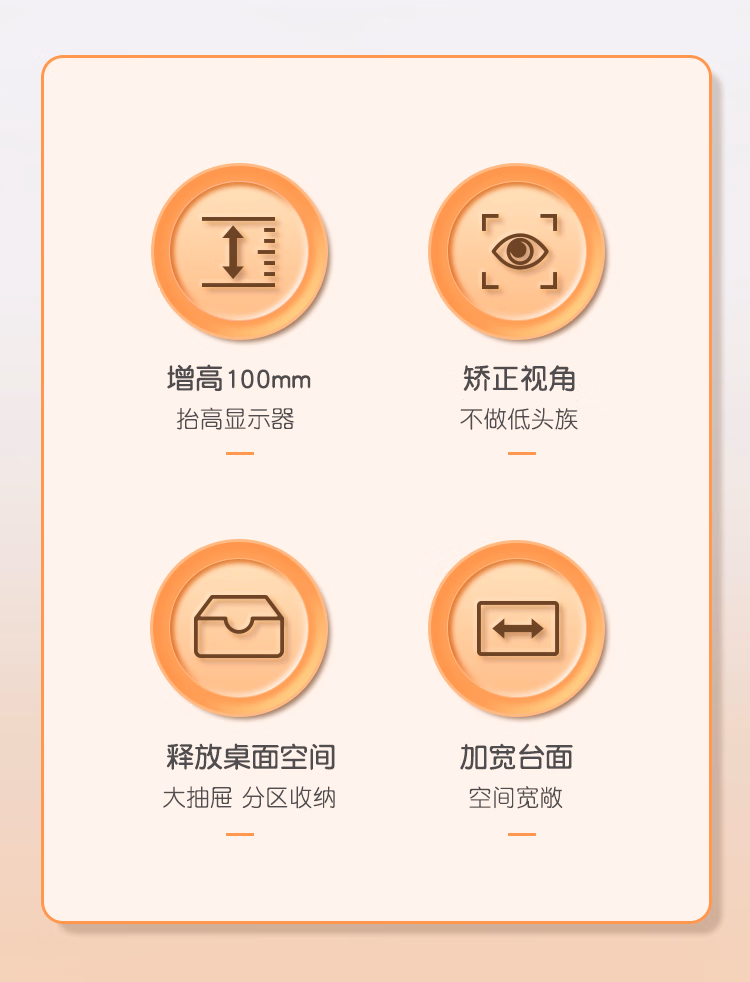 增高100mm
抬高显示器

矫正视角
不做低头族

释放桌面空间
大抽屉 分区收纳

加宽台面
空间宽敞