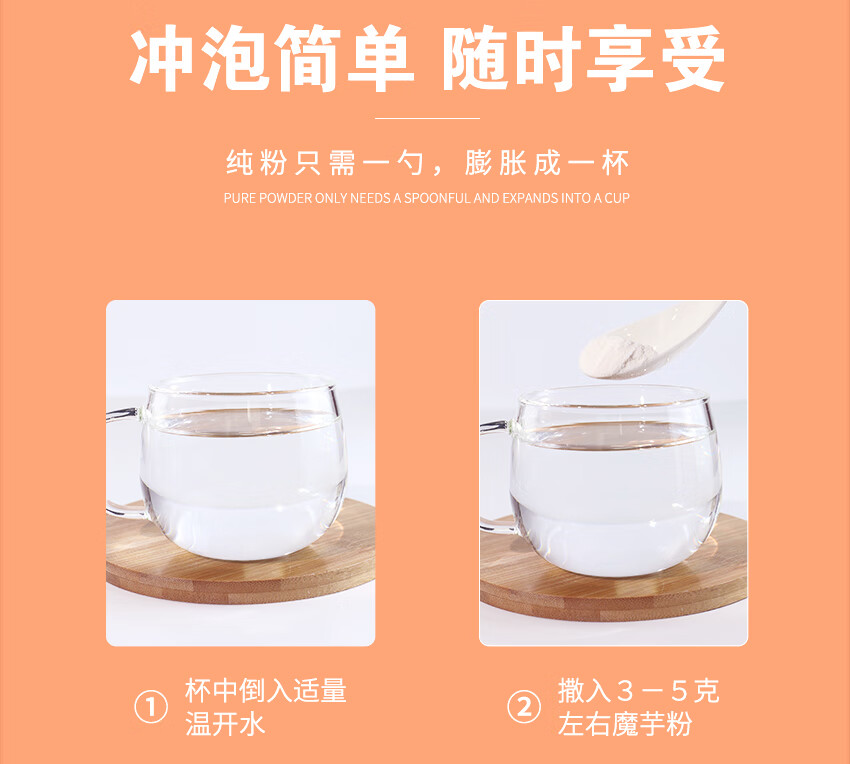 冲泡简单 随时享受

纯粉只需一勺，膨胀成一杯

PURE POWDER ONLY NEEDS A SPOONFUL AND EXPANDS INTO A CUP

① 杯中倒入适量温开水

② 撒入３－５克左右魔芋粉