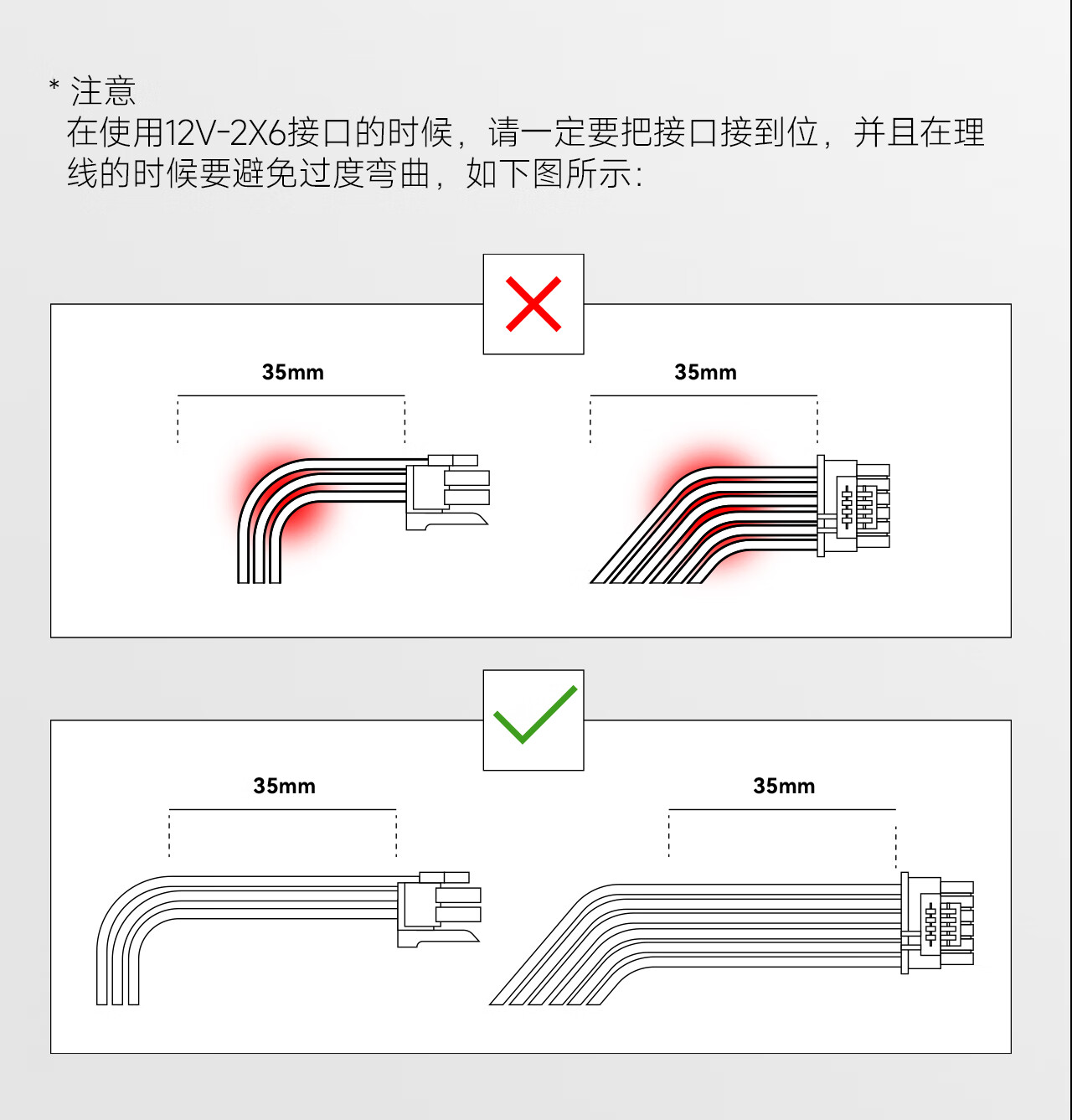 * 注意
在使用12V-2X6接口的时候，请一定要把接口接到位，并且在理线的时候要避免过度弯曲，如下图所示：

35mm

35mm

35mm

35mm