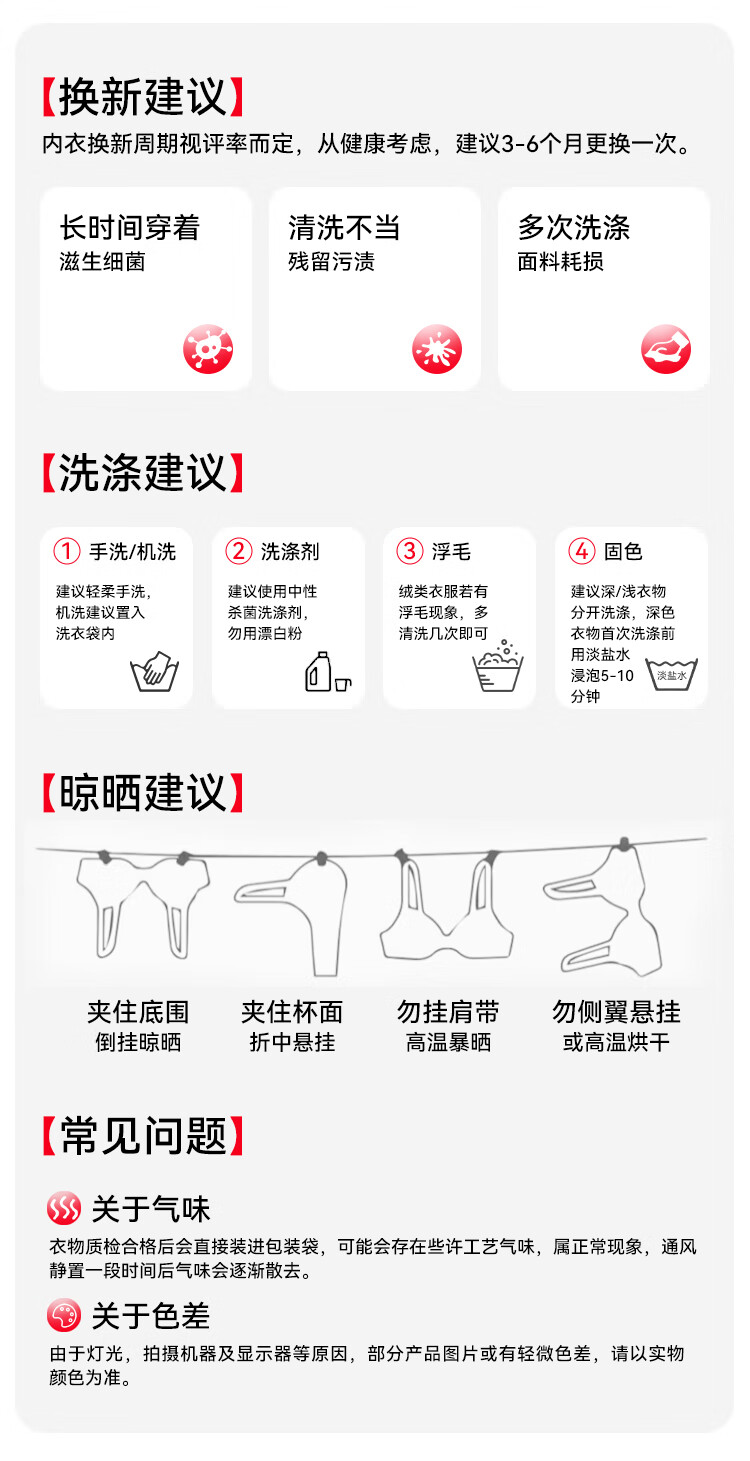 【换新建议】
内衣换新周期视评率而定，从健康考虑，建议3-6个月更换一次。

长时间穿着
滋生细菌

清洗不当
残留污渍

多次洗涤
面料耗损

【洗涤建议】

① 手洗/机洗
建议轻柔手洗，机洗建议置入洗衣袋内

② 洗涤剂
建议使用中性杀菌洗涤剂，勿用漂白粉

③ 浮毛
绒类衣服若有浮毛现象，多清洗几次即可

④ 固色
建议深/浅衣物分开洗涤，深色衣物首次洗涤前用淡盐水浸泡5-10分钟
淡盐水

【晾晒建议】

夹住底围
倒挂晾晒

夹住杯面
折中悬挂

勿挂肩带
高温暴晒

勿侧翼悬挂
或高温烘干

【常见问题】

关于气味
衣物质检合格后会直接装进包装袋，可能会存在些许工艺气味，属正常现象，通风静置一段时间后气味会逐渐散去。

关于色差
由于灯光，拍摄机器及显示器等原因，部分产品图片或有轻微色差，请以实物颜色为准。