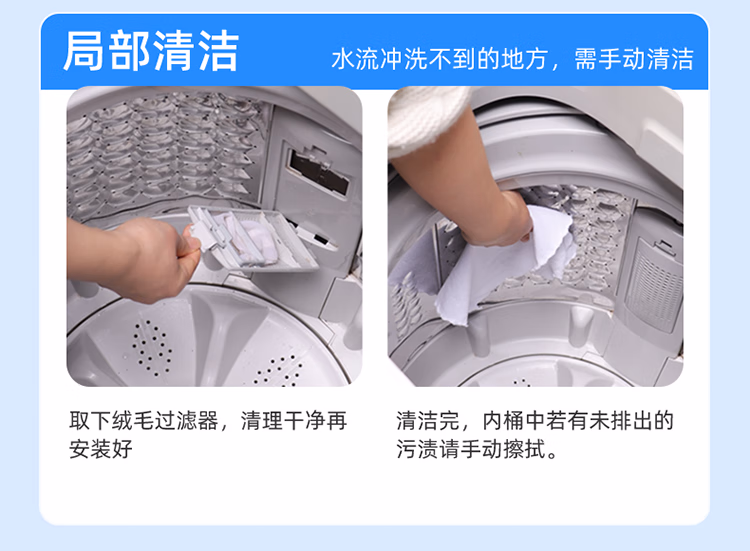 局部清洁

水流冲洗不到的地方，需手动清洁

取下绒毛过滤器，清理干净再安装好

清洁完，内桶中若有未排出的污渍请手动擦拭。