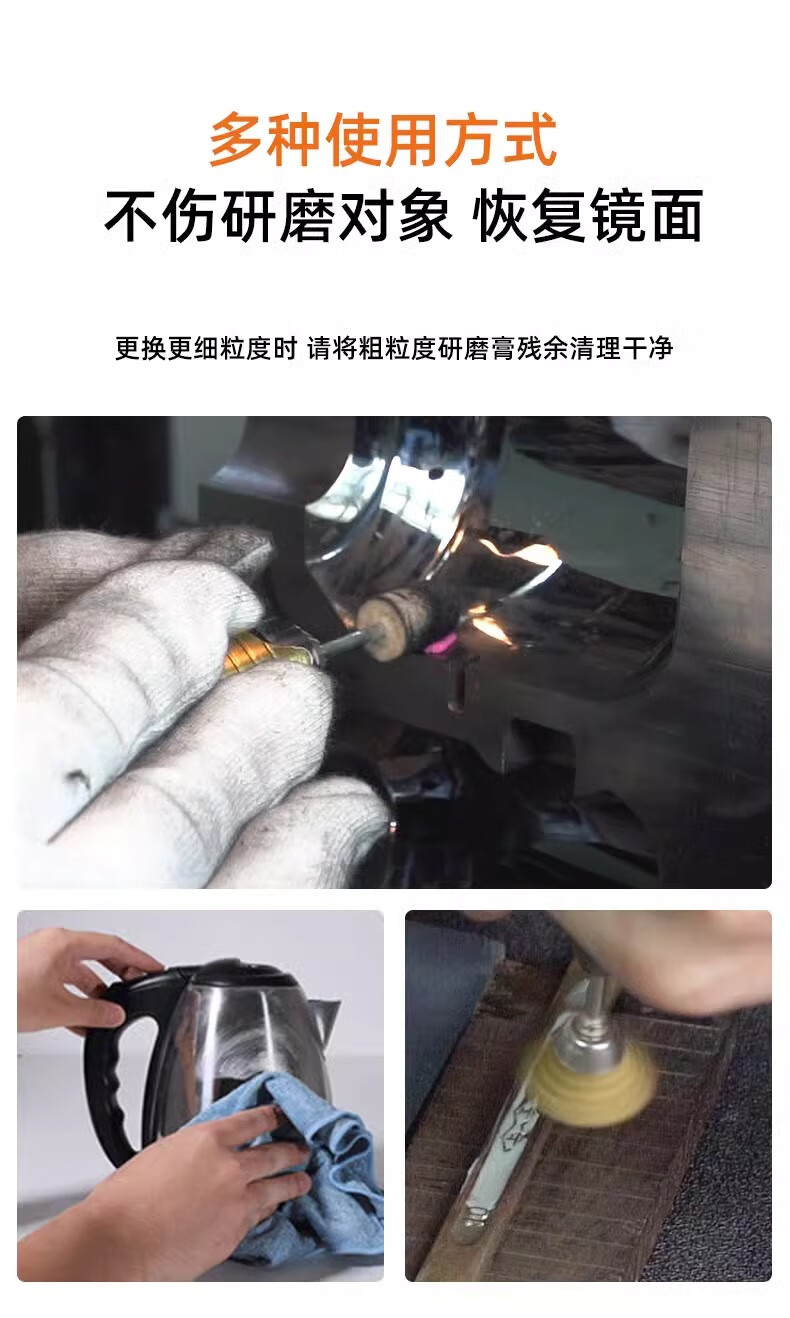 多种使用方式
不伤研磨对象 恢复镜面

更换更细粒度时 请将粗粒度研磨膏残余清理干净