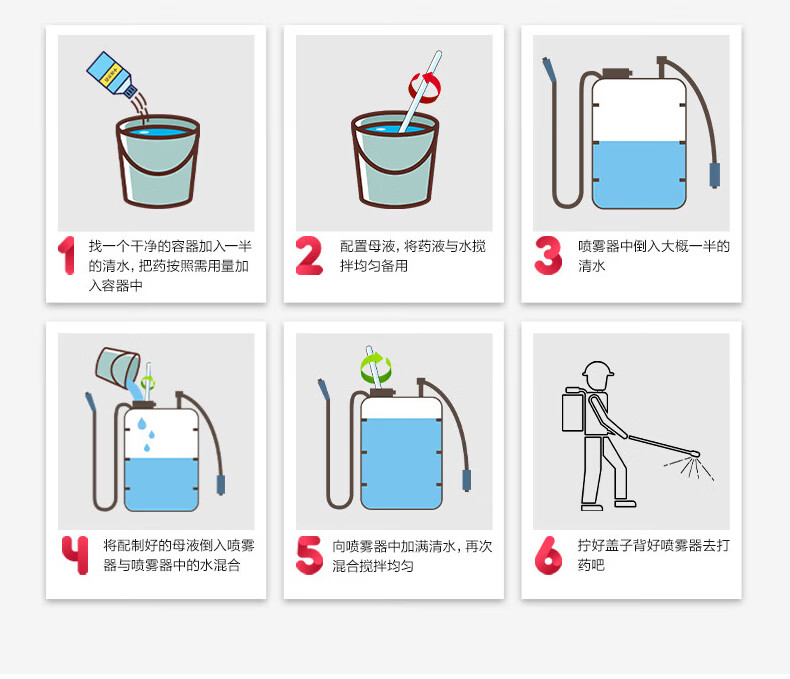 1 找一个干净的容器加入一半的清水，把药按照需用量加入容器中

2 配置母液，将药液与水搅拌均匀备用

3 喷雾器中倒入大概一半的清水

4 将配制好的母液倒入喷雾器与喷雾器中的水混合

5 向喷雾器中加满清水，再次混合搅拌均匀

6 拧好盖子背好喷雾器去打药吧