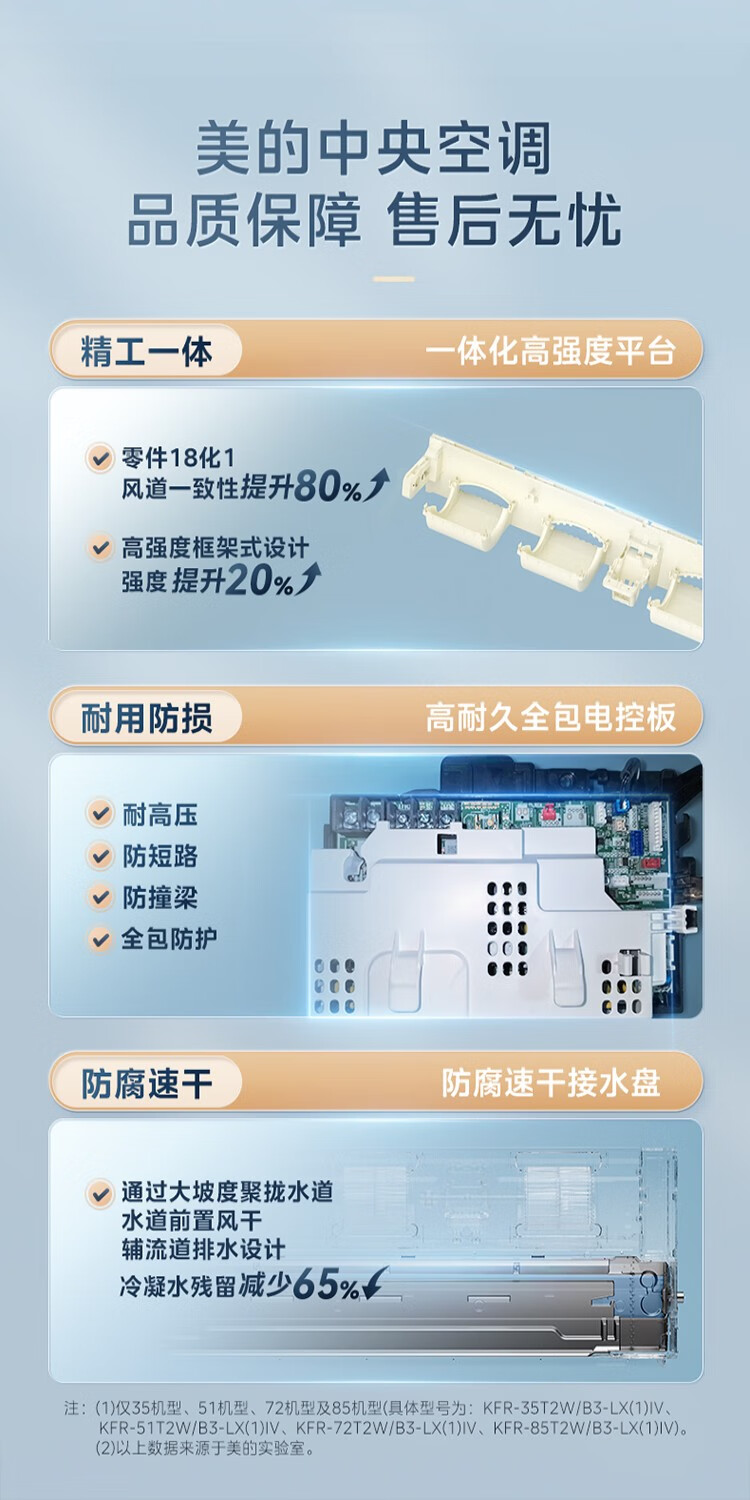 美的中央空调
品质保障 售后无忧

精工一体
一体化高强度平台

零件18化1
风道一致性提升80%

高强度框架式设计
强度提升20%

耐用防损
高耐久全包电控板

耐高压
防短路
防撞梁
全包防护

防腐速干
防腐速干接水盘

通过大坡度聚拢水道
水道前置风干
辅流道排水设计
冷凝水残留减少65%

注：(1)仅35机型、51机型、72机型及85机型(具体型号为：KFR-35T2W/B3-LX(1)IV、KFR-51T2W/B3-LX(1)IV、KFR-72T2W/B3-LX(1)IV、KFR-85T2W/B3-LX(1)IV)。
(2)以上数据来源于美的实验室。