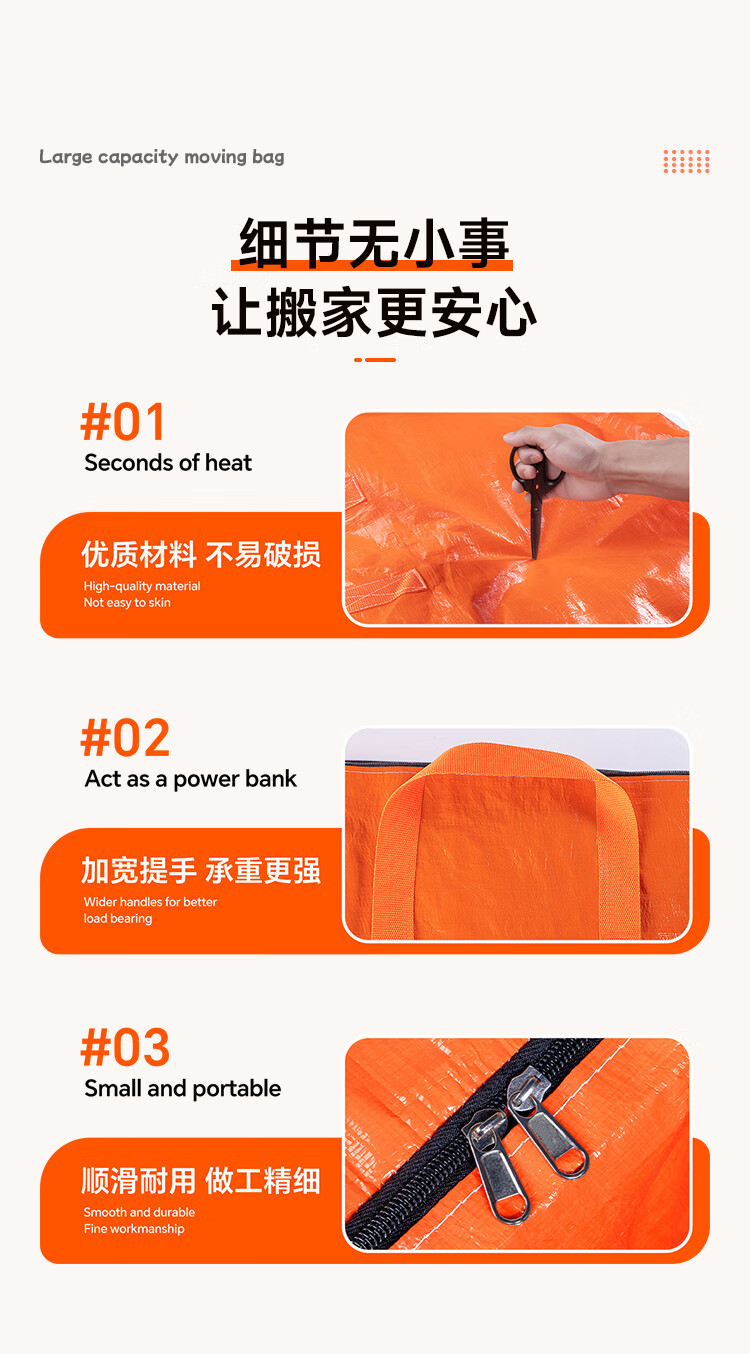 Large capacity moving bag

细节无小事
让搬家更安心

#01
Seconds of heat

优质材料 不易破损
High-quality material
Not easy to skin

#02
Act as a power bank

加宽提手 承重更强
Wider handles for better load bearing

#03
Small and portable

顺滑耐用 做工精细
Smooth and durable
Fine workmanship