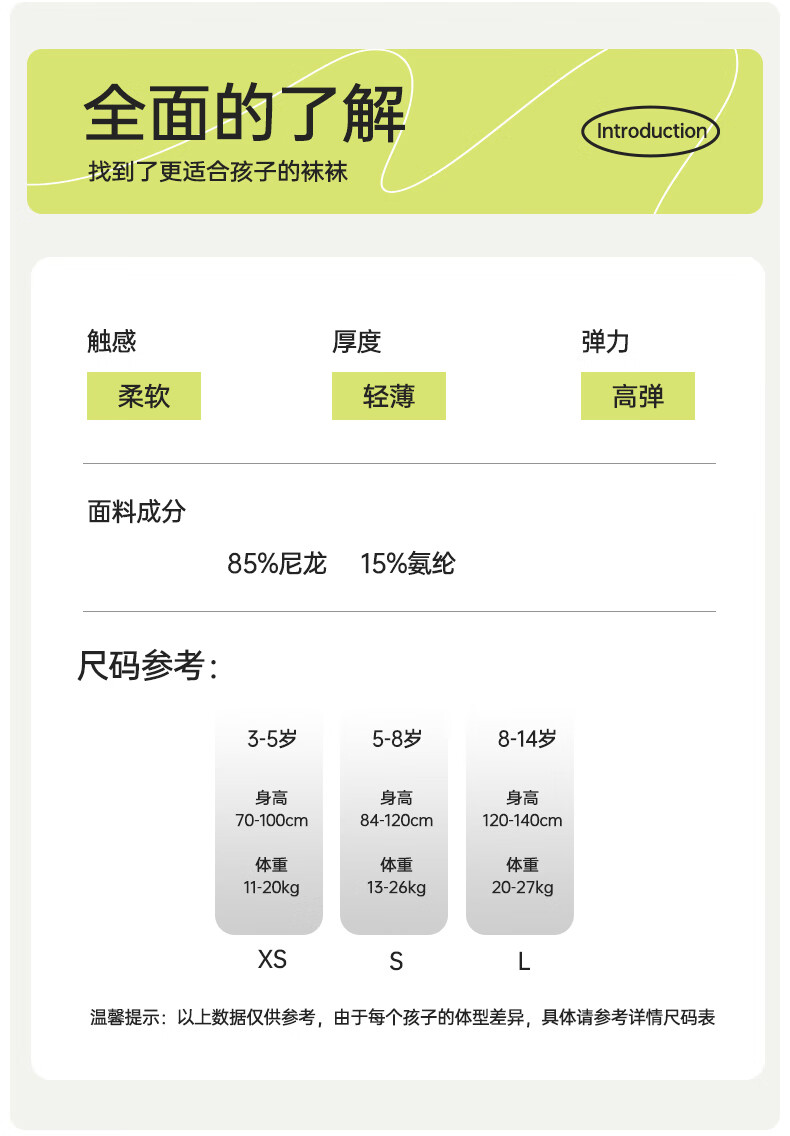 全面的了解

找到了更适合孩子的袜袜

Introduction

触感

柔软

厚度

轻薄

弹力

高弹

面料成分

85%尼龙 15%氨纶

尺码参考:

3-5岁

身高
70-100cm

体重
11-20kg

XS

5-8岁

身高
84-120cm

体重
13-26kg

S

8-14岁

身高
120-140cm

体重
20-27kg

L

温馨提示：以上数据仅供参考，由于每个孩子的体型差异，具体请参考详情尺码表