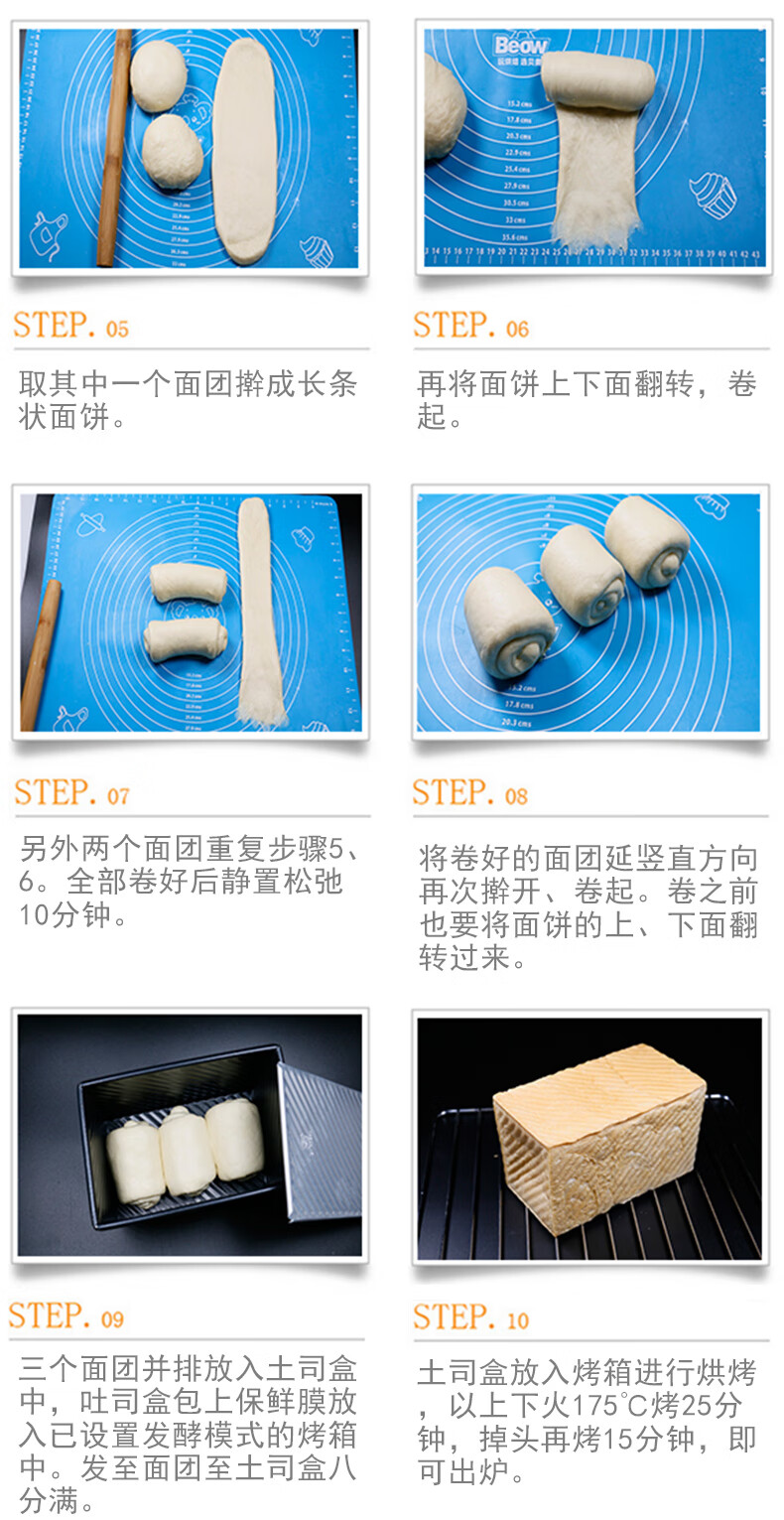 STEP. 05

取其中一个面团擀成长条状面饼。

STEP. 06

再将面饼上下面翻转，卷起。

STEP. 07

另外两个面团重复步骤5、6。全部卷好后静置松弛10分钟。

STEP. 08

将卷好的面团延竖直方向再次擀开、卷起。卷之前也要将面饼的上、下面翻转过来。

STEP. 09

三个面团并排放入土司盒中，吐司盒包上保鲜膜放入已设置发酵模式的烤箱中。发至面团至土司盒八分满。

STEP. 10

土司盒放入烤箱进行烘烤，以上下火175℃烤25分钟，掉头再烤15分钟，即可出炉。