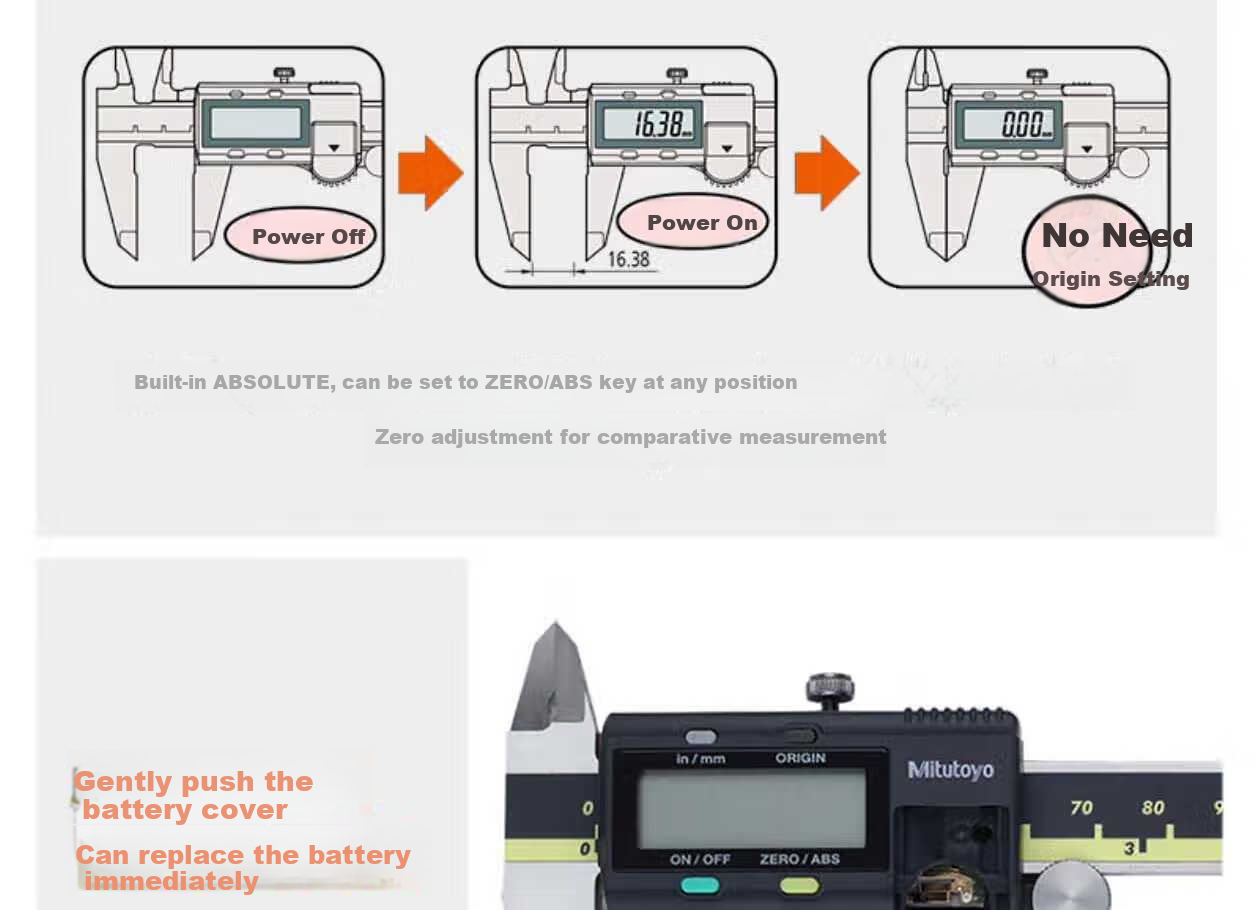 Power Off

16.38

Power On

16.38

0.00

No Need

Origin Setting

Built-in ABSOLUTE, can be set to ZERO/ABS key at any position

Zero adjustment for comparative measurement

Gently push the battery cover

Can replace the battery immediately

in / mm

ORIGIN

Mitutoyo

ON / OFF

ZERO / ABS

0

0

70

80

3