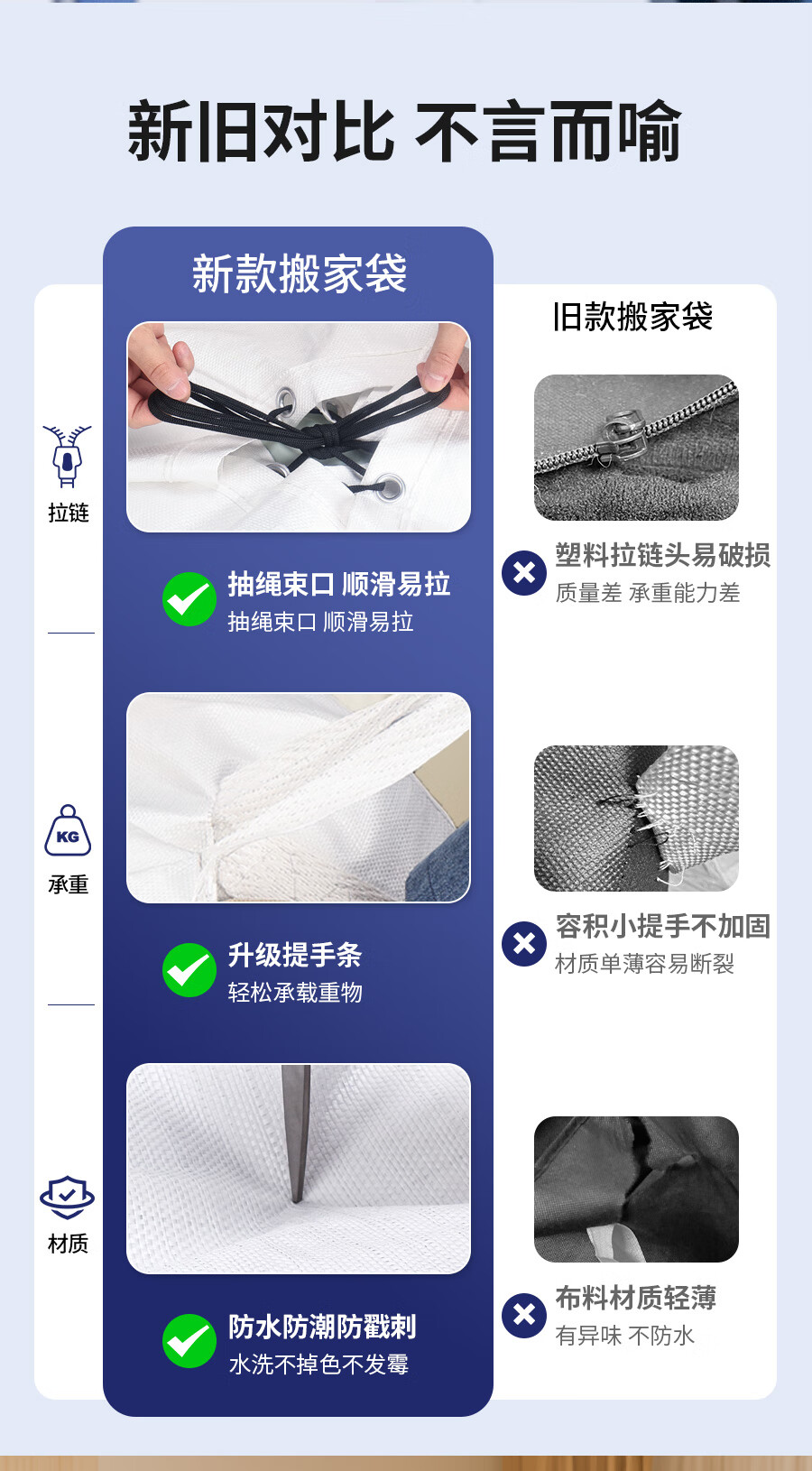 新旧对比 不言而喻

新款搬家袋

旧款搬家袋

拉链

抽绳束口 顺滑易拉
抽绳束口 顺滑易拉

塑料拉链头易破损
质量差 承重能力差

KG
承重

升级提手条
轻松承载重物

容积小提手不加固
材质单薄容易断裂

材质

防水防潮防戳刺
水洗不掉色不发霉

布料材质轻薄
有异味 不防水