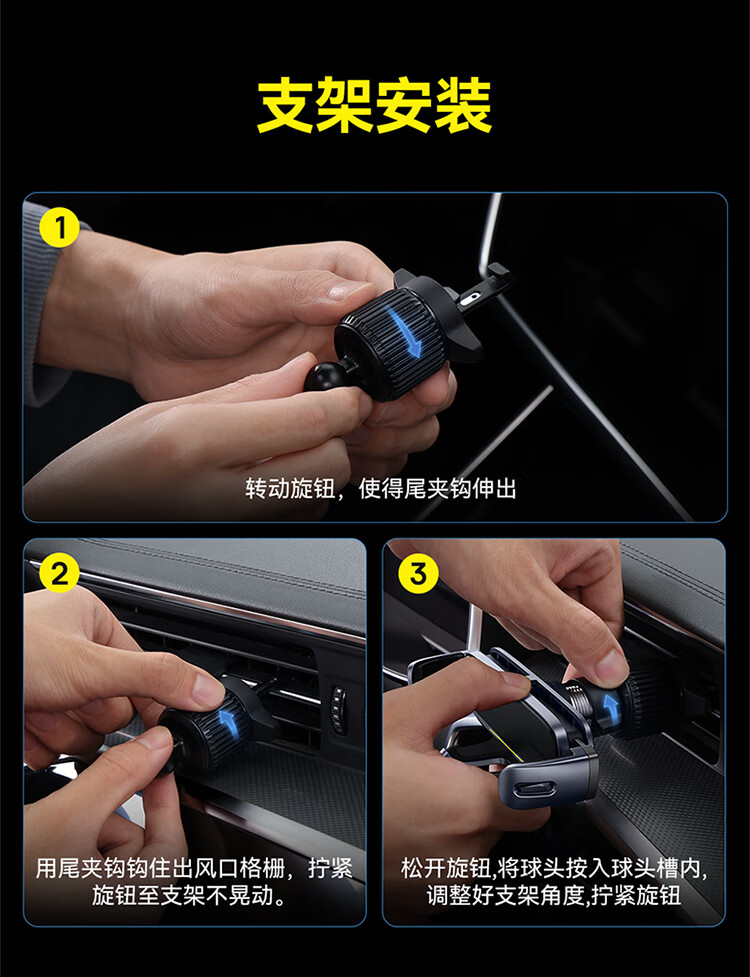 支架安装

1

转动旋钮，使得尾夹钩伸出

2

用尾夹钩钩住出风口格栅，拧紧旋钮至支架不晃动。

3

松开旋钮,将球头按入球头槽内,调整好支架角度,拧紧旋钮