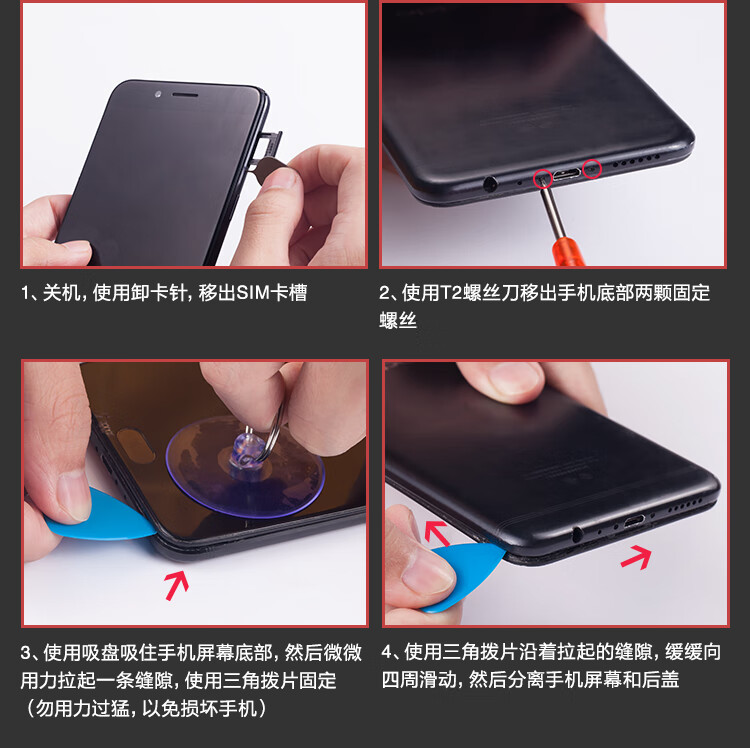 1、关机，使用卸卡针，移出SIM卡槽

2、使用T2螺丝刀移出手机底部两颗固定螺丝

3、使用吸盘吸住手机屏幕底部，然后微微用力拉起一条缝隙，使用三角拨片固定（勿用力过猛，以免损坏手机）

4、使用三角拨片沿着拉起的缝隙，缓缓向四周滑动，然后分离手机屏幕和后盖