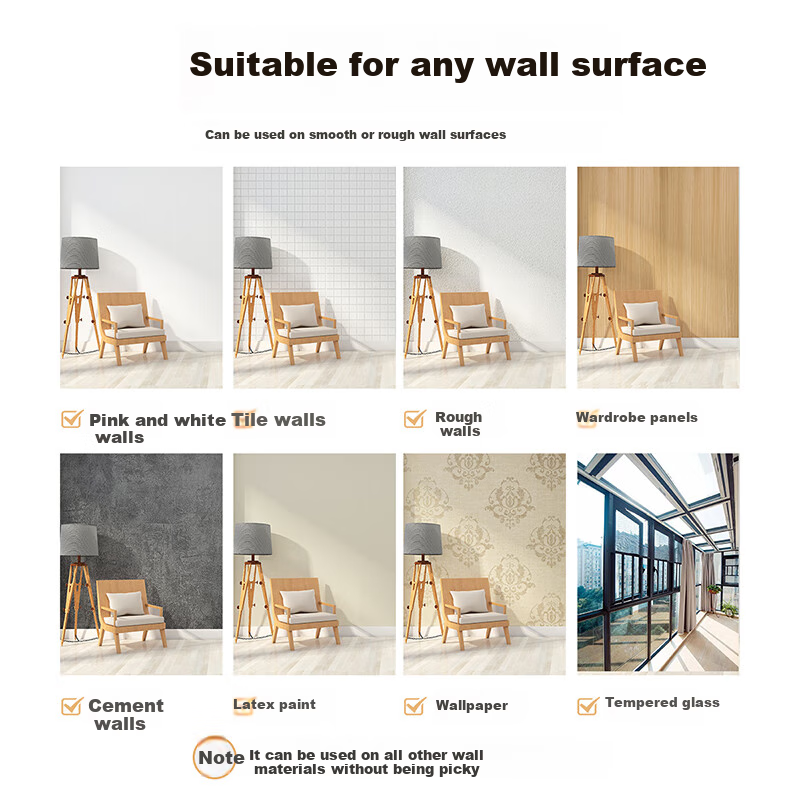 Suitable for any wall surface

Can be used on smooth or rough wall surfaces

Pink and white walls

Tile walls

Rough walls

Wardrobe panels

Cement walls

Latex paint

Wallpaper

Tempered glass

Note It can be used on all other wall materials without being picky