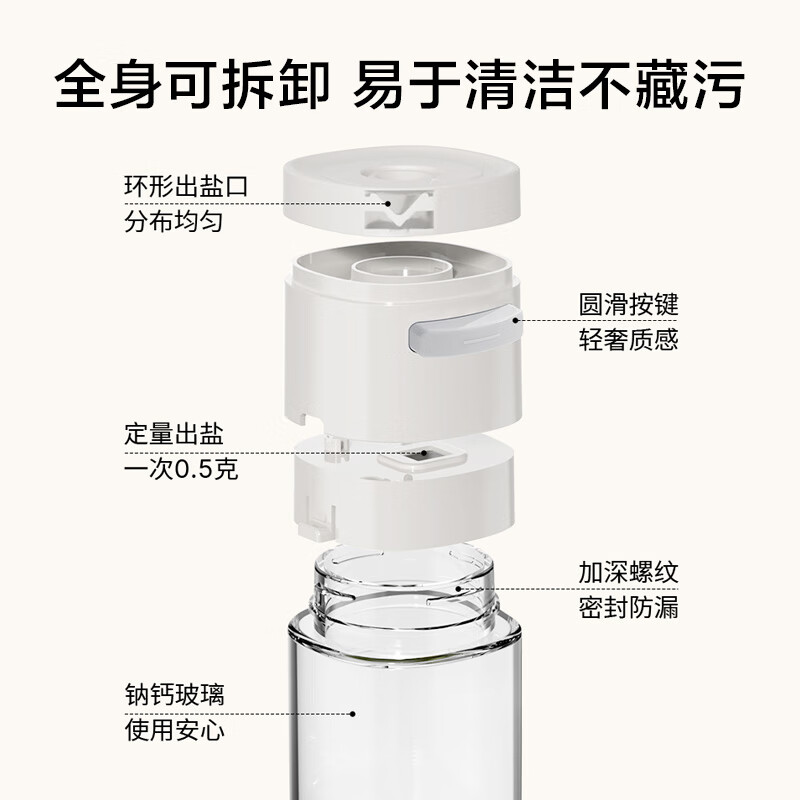 全身可拆卸 易于清洁不藏污

环形出盐口
分布均匀

圆滑按键
轻奢质感

定量出盐
一次0.5克

加深螺纹
密封防漏

钠钙玻璃
使用安心